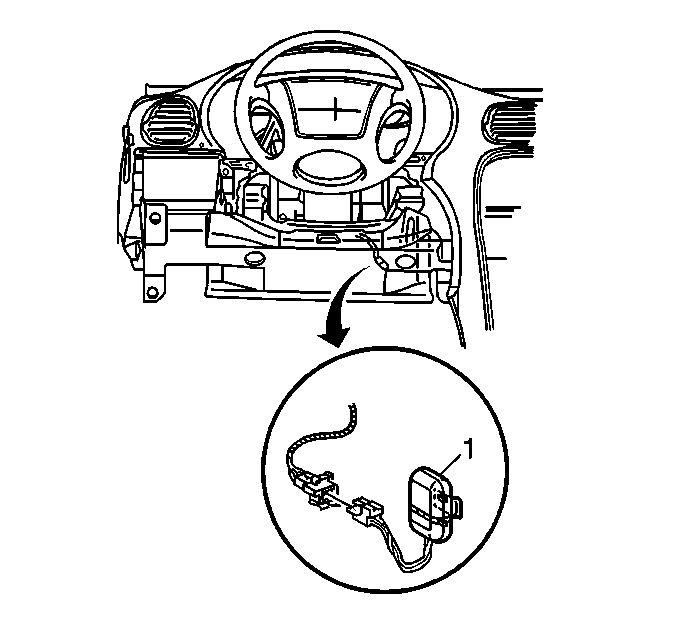 1