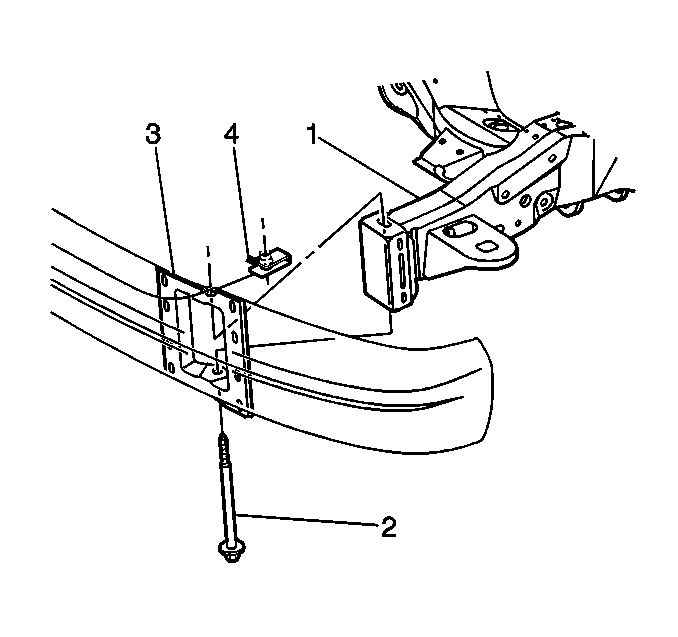 3
4
1
2