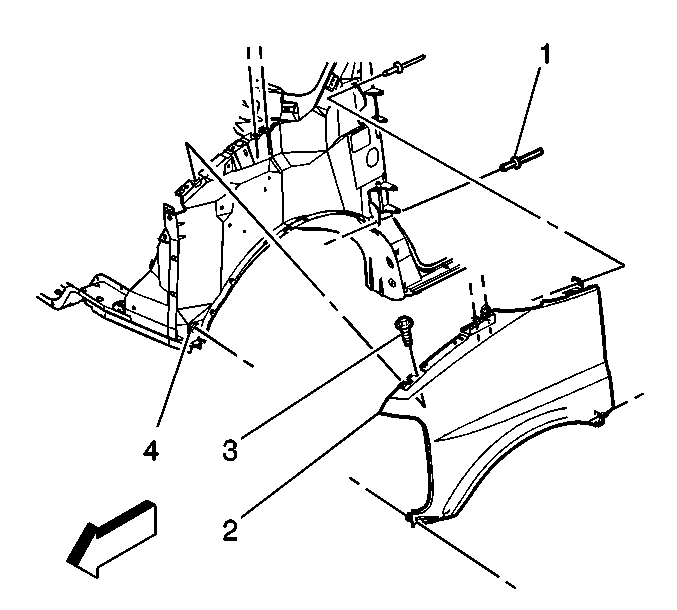 1

4

3

2