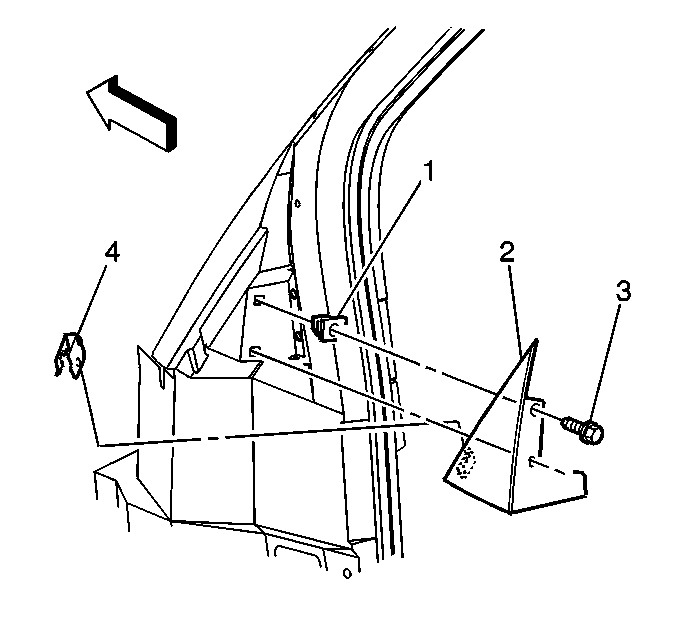 1
4
2
3