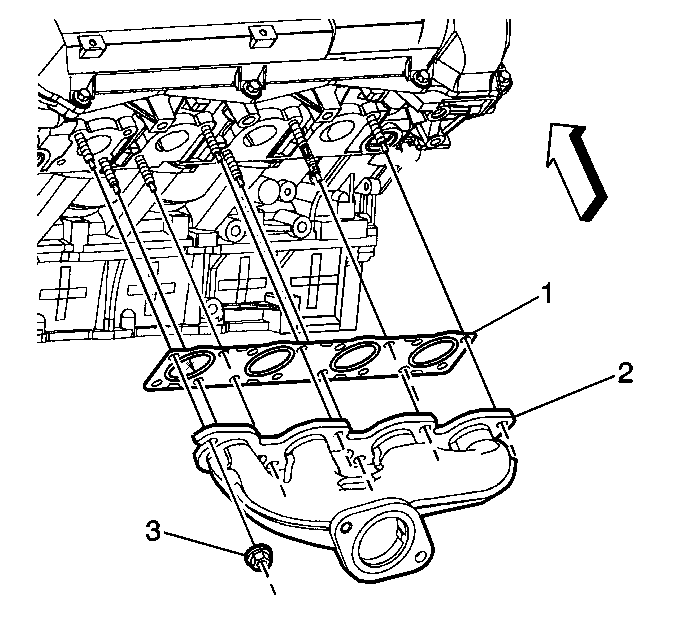 1
2
3