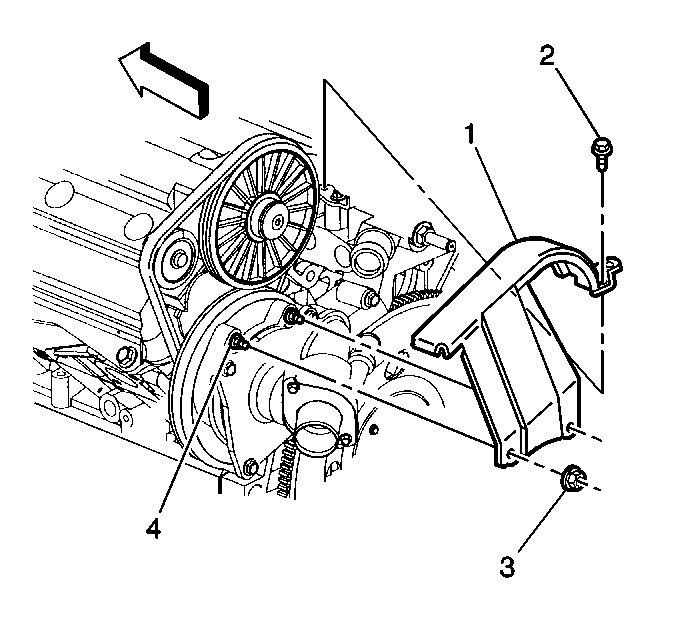 2
1
4
3