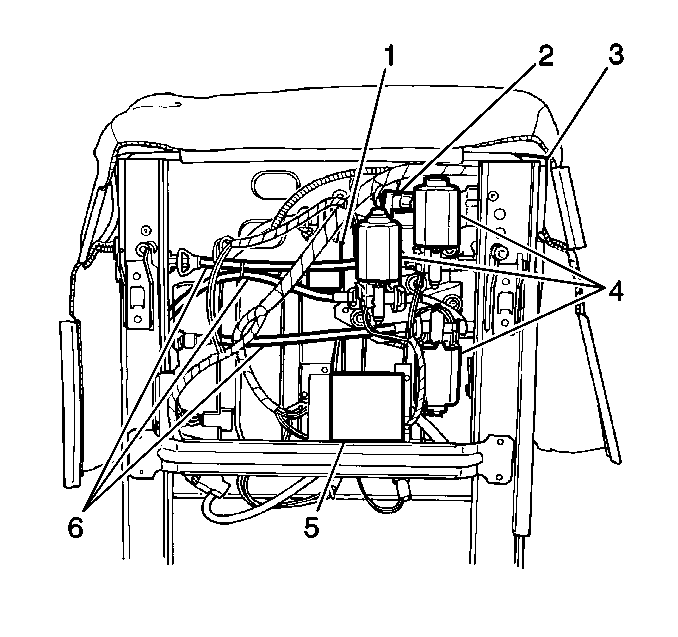 1
2
3
4
5
6