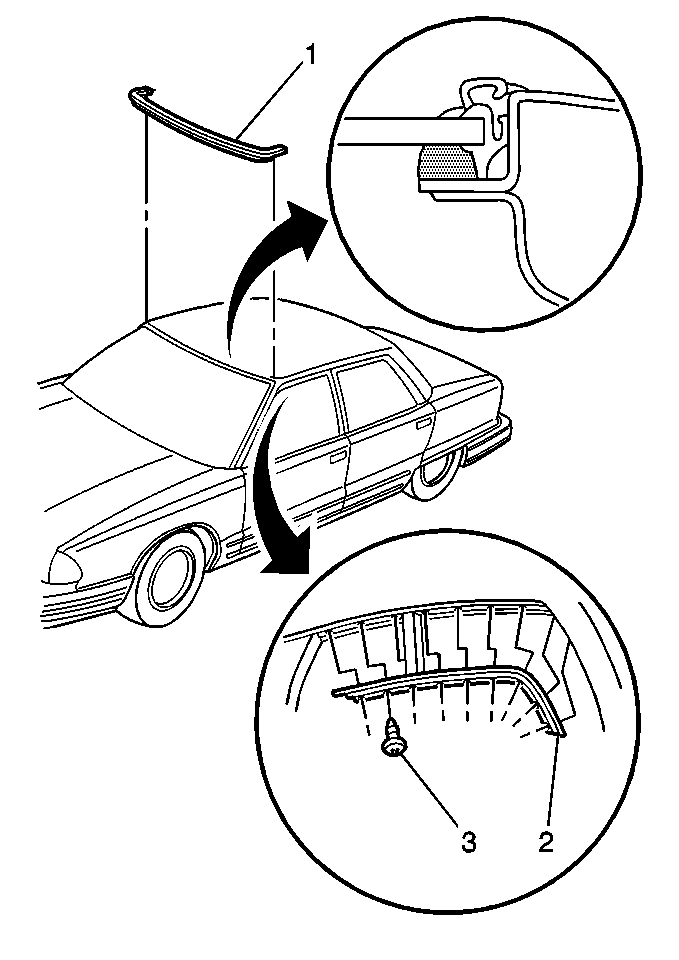 1

3
2