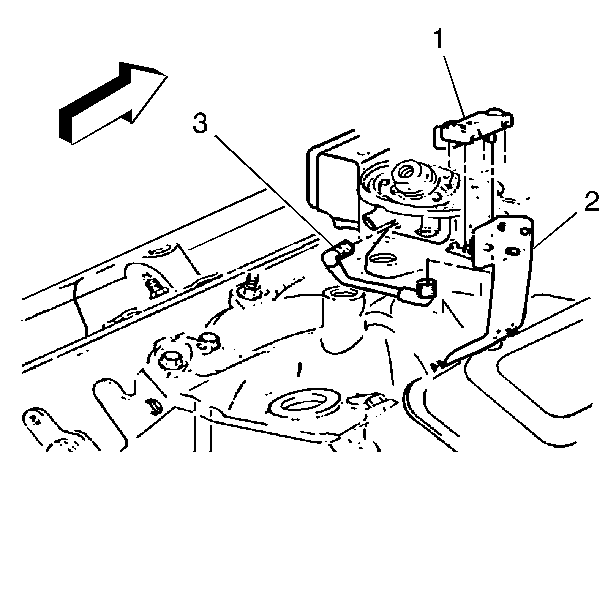 1
3
2