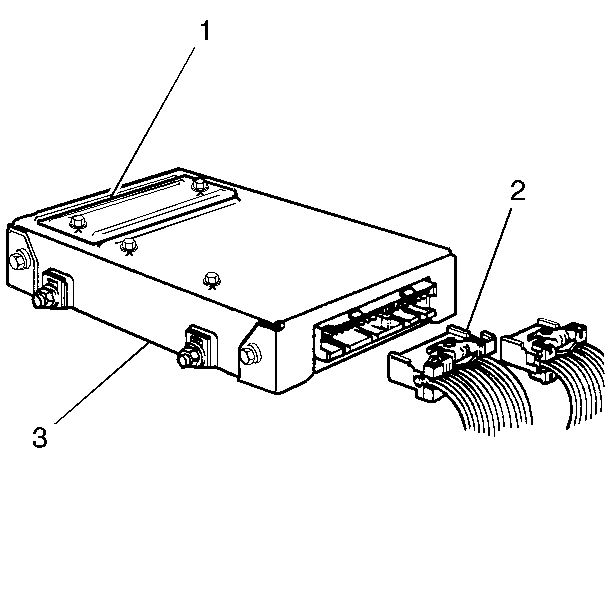 1
2
3