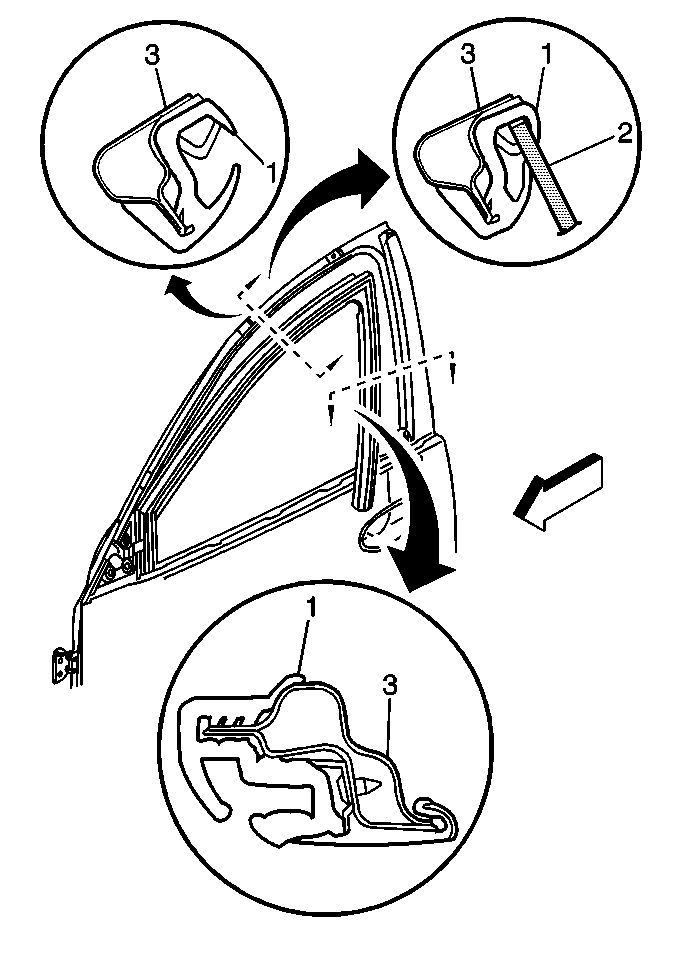 3
1
3
1
2
1
3