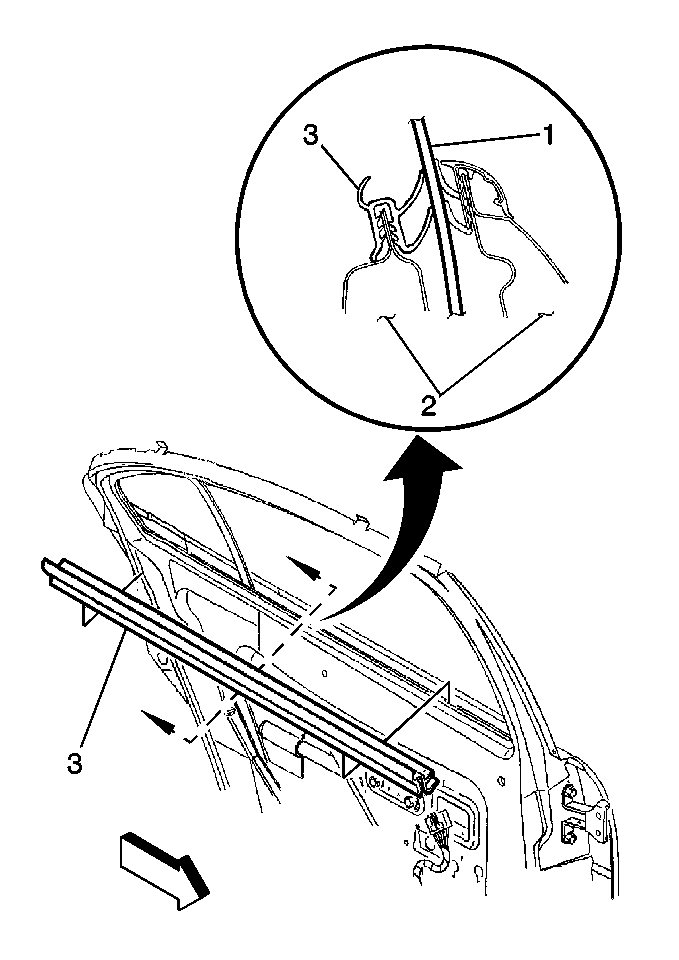 3
1
2
3