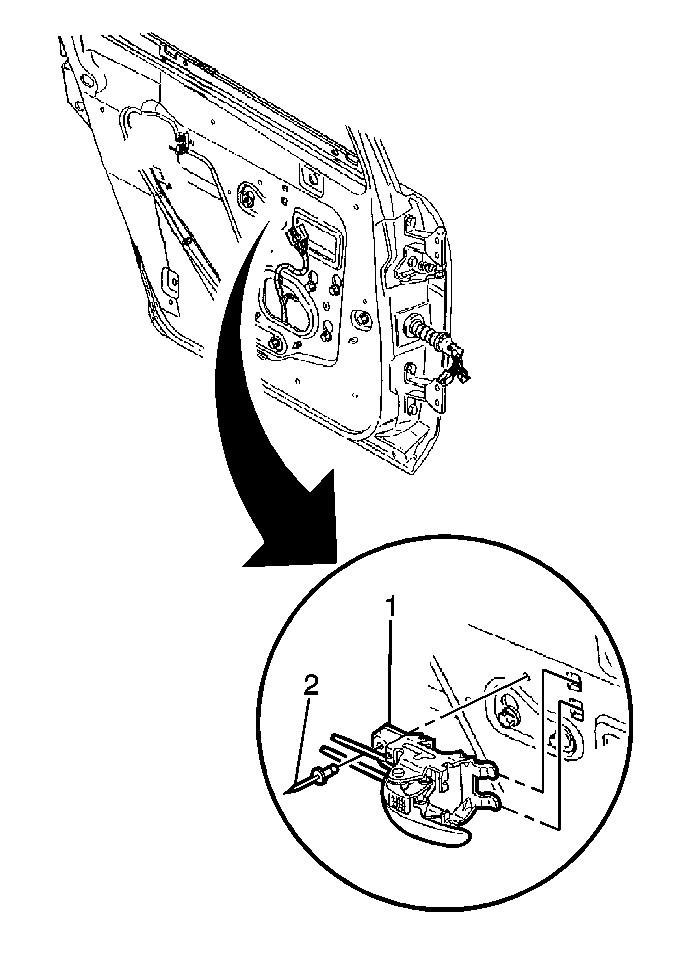 1
2