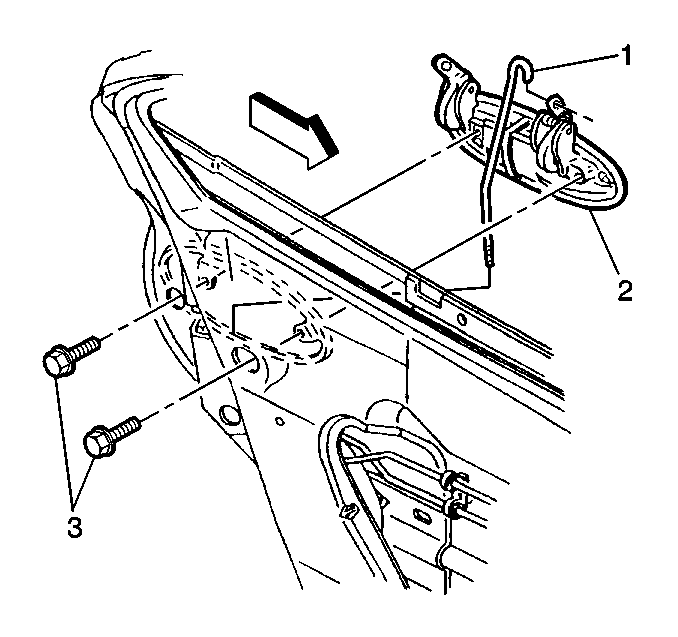 1
2
3