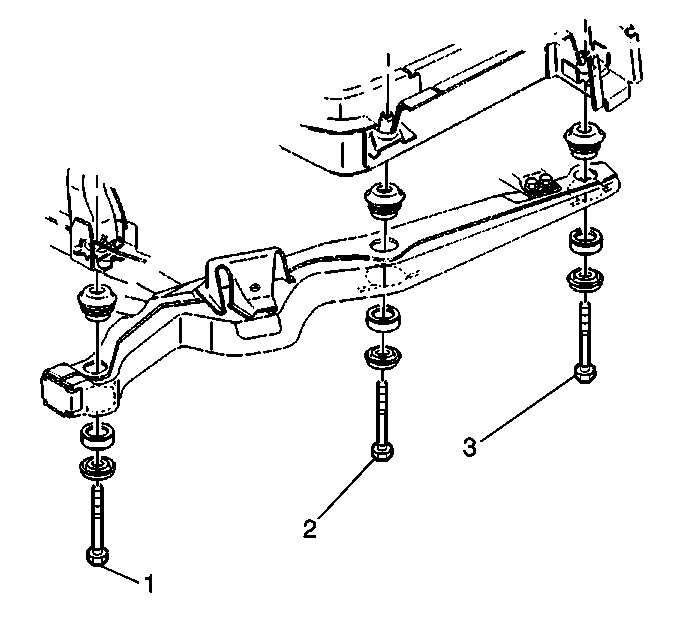 1

2

3