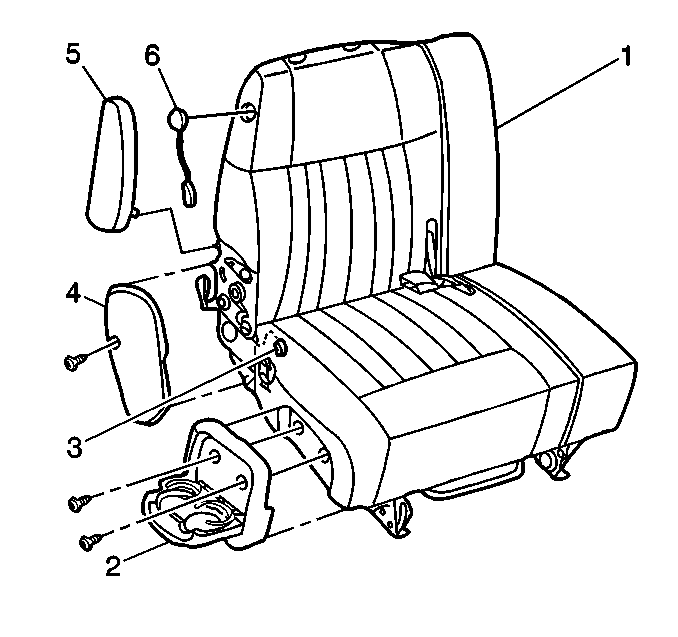 5
6
1
4
3
2