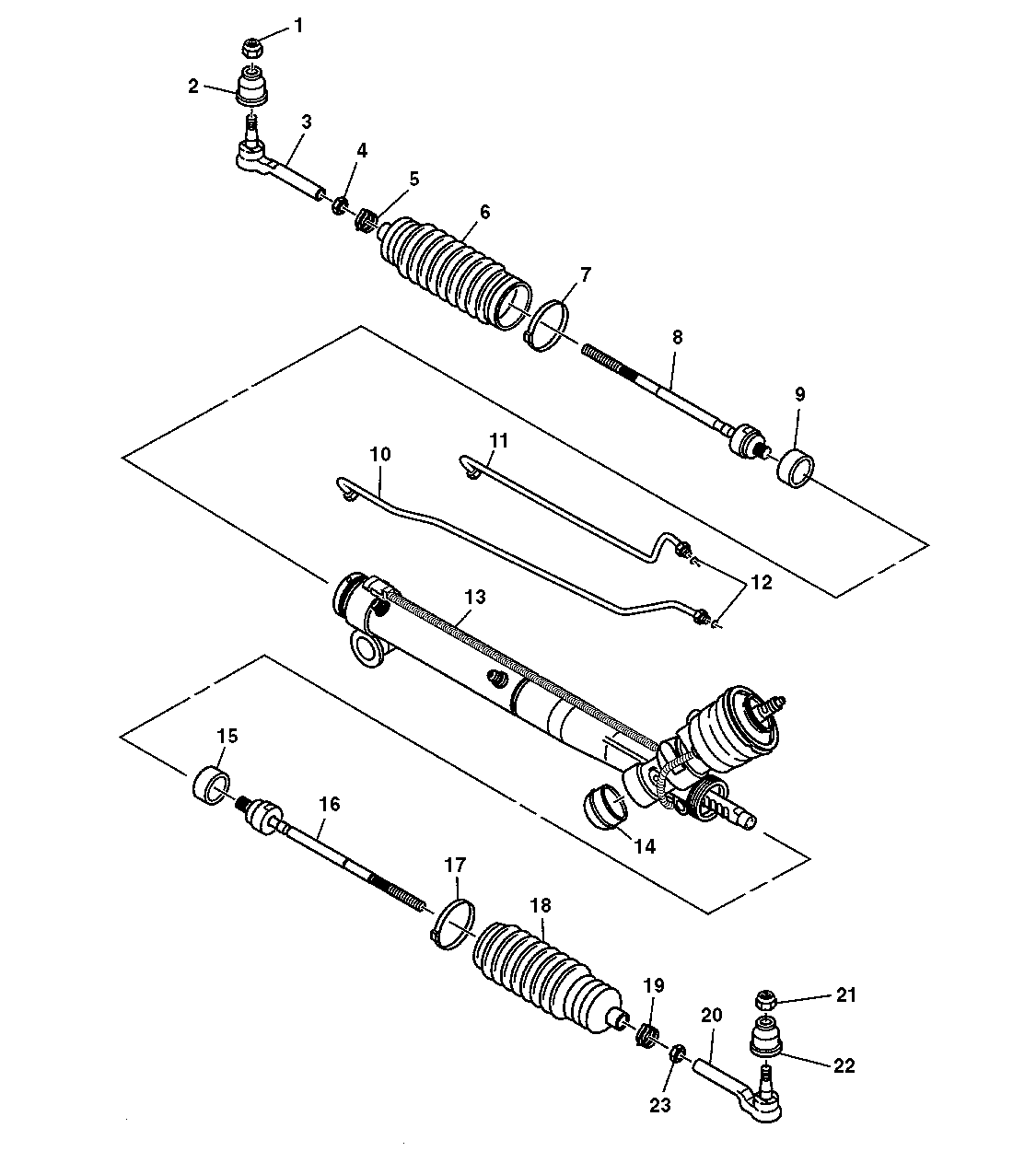 1
2
3
4
5
6
7
8
9
10
11
12
13
14
15
16
17
18
19
20
21
22
23