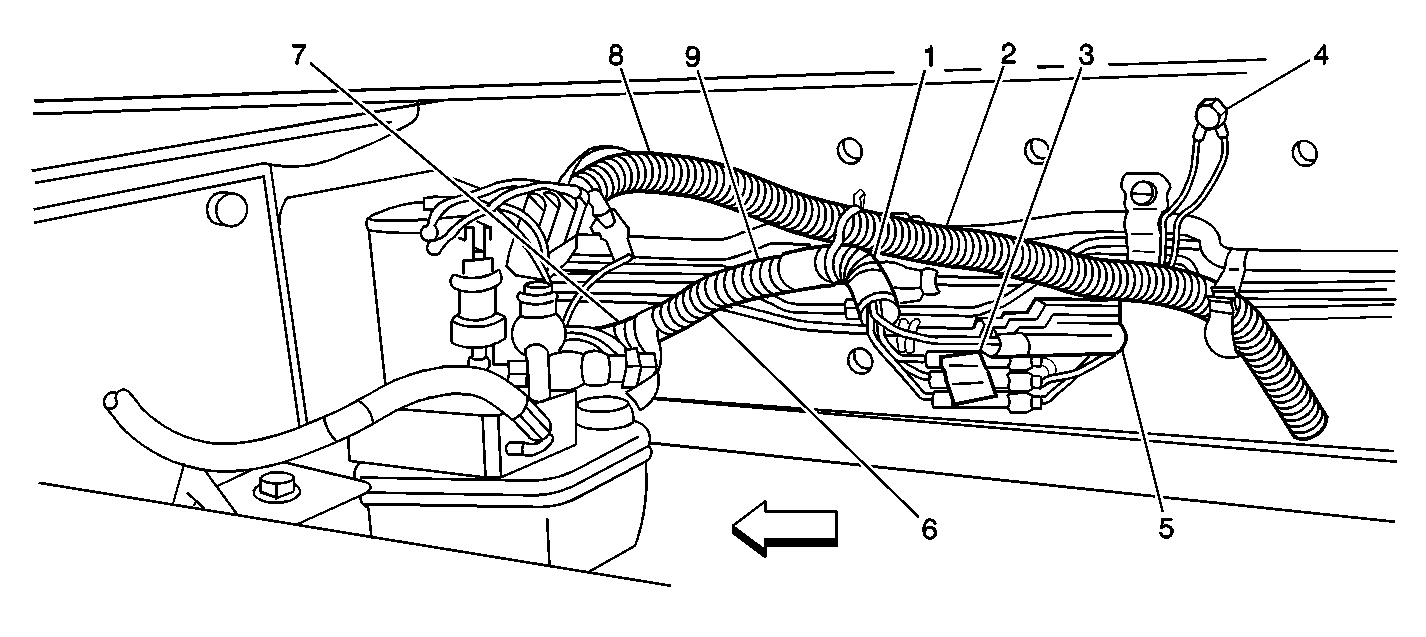 7
8
9
1
2
3
4
6
5