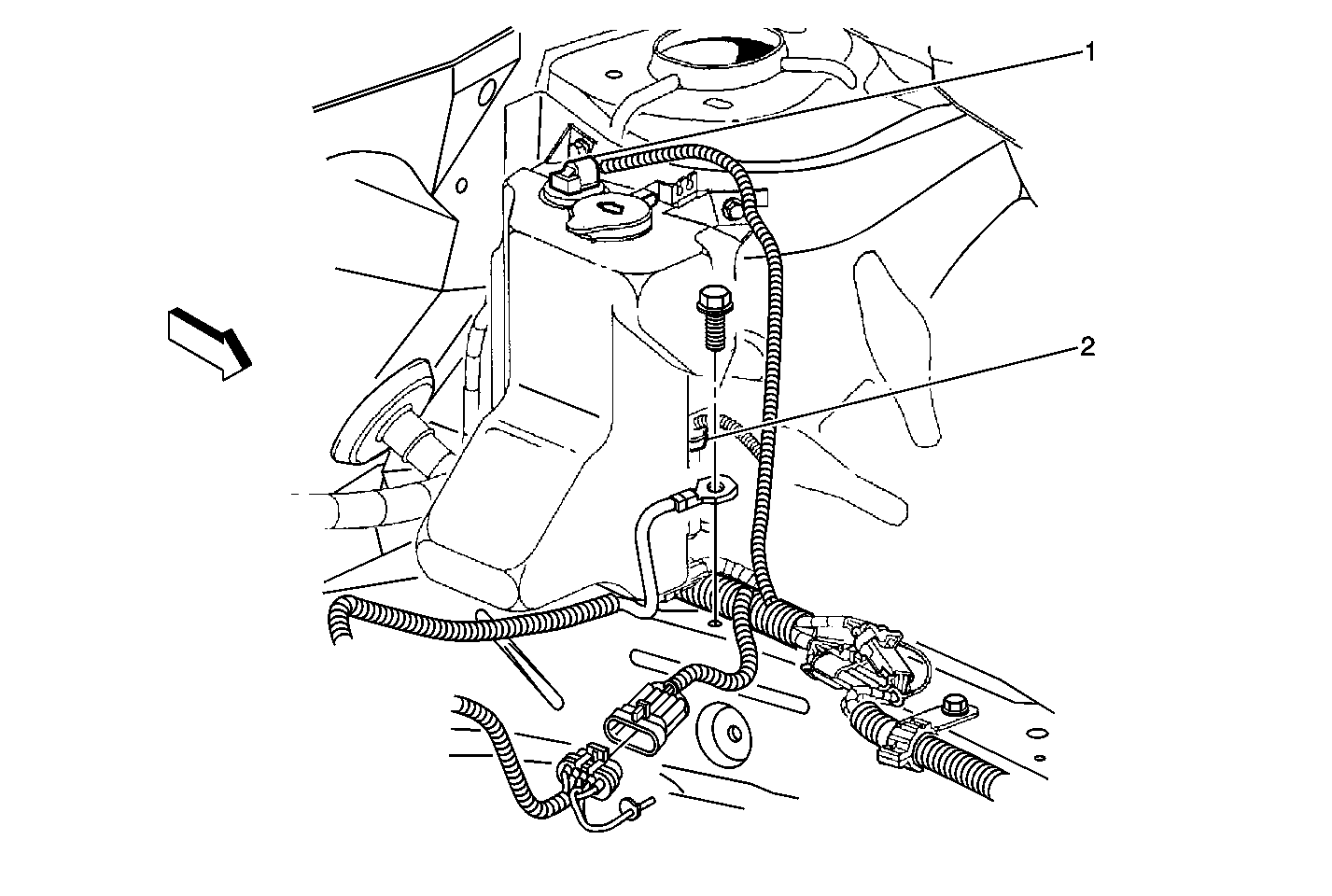 1
2