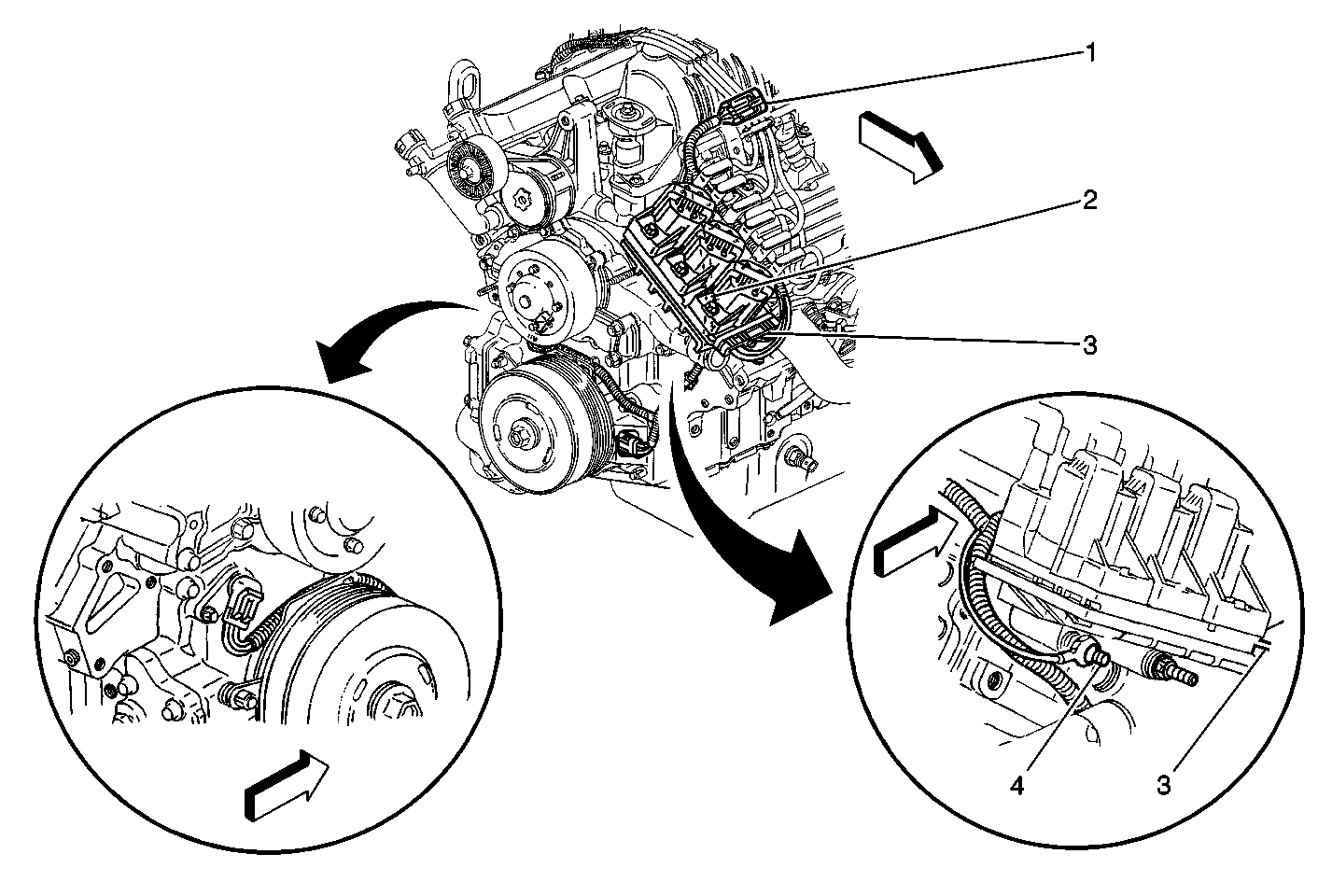 1
2
3
4
3