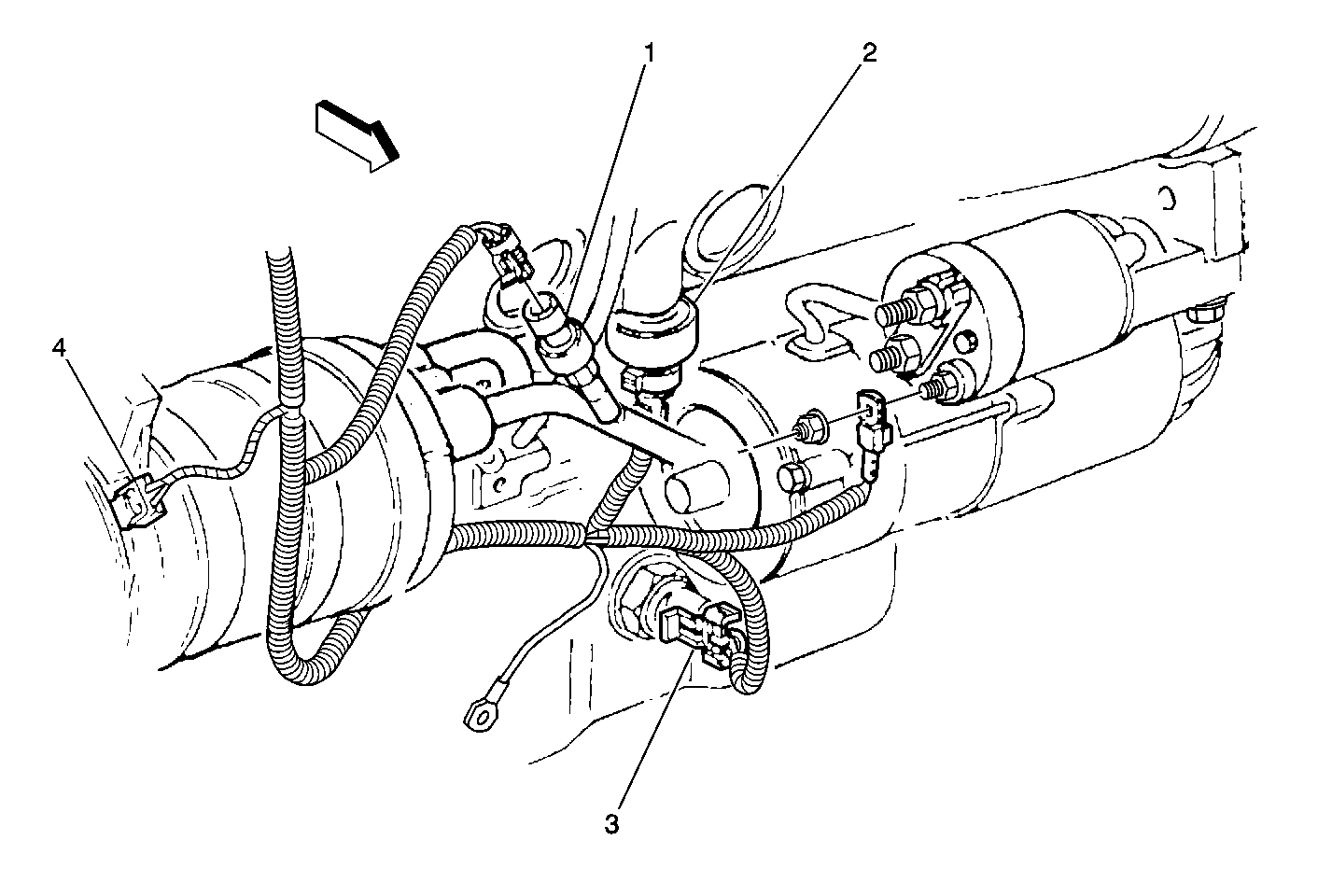 1
2
4
3