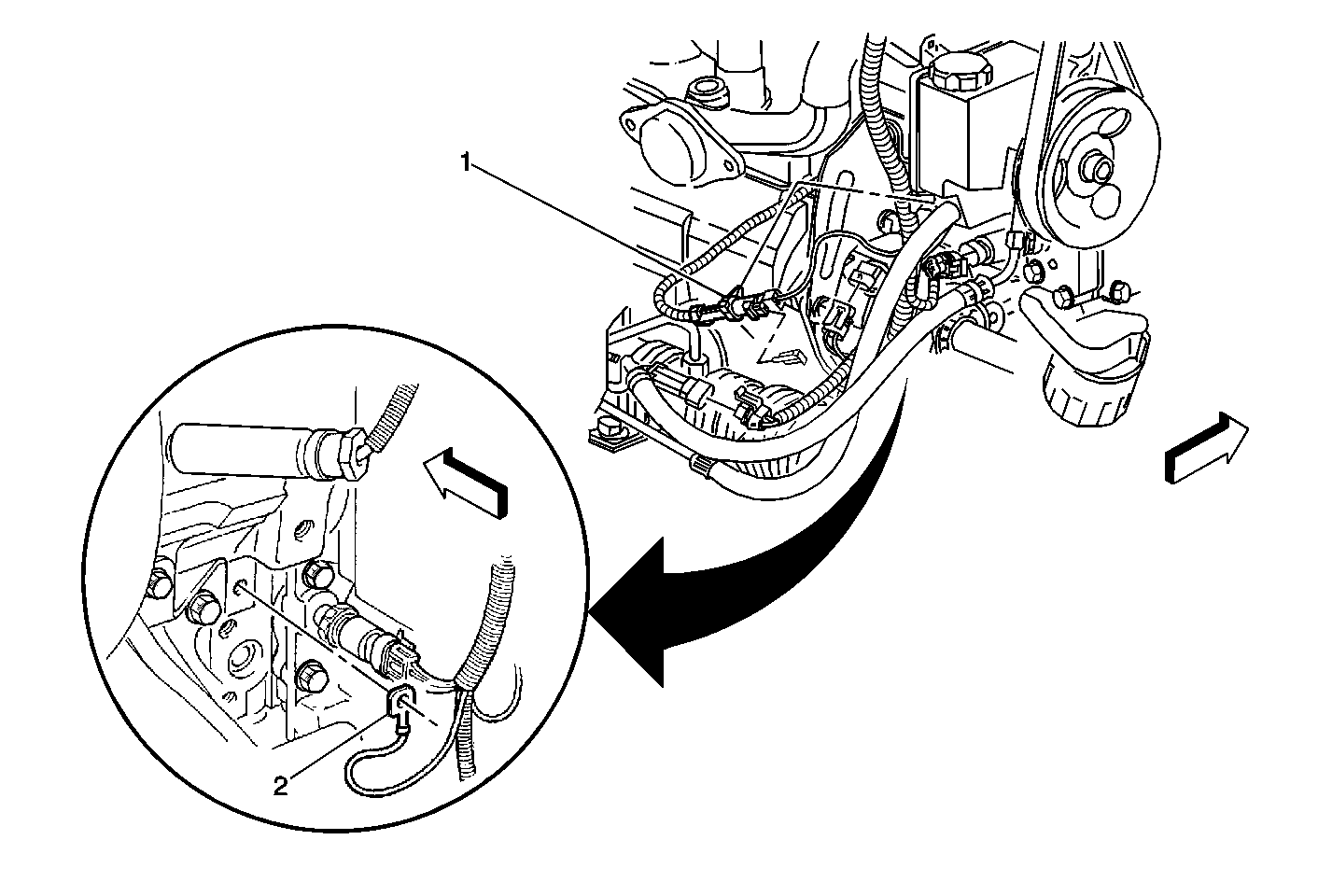 1

2