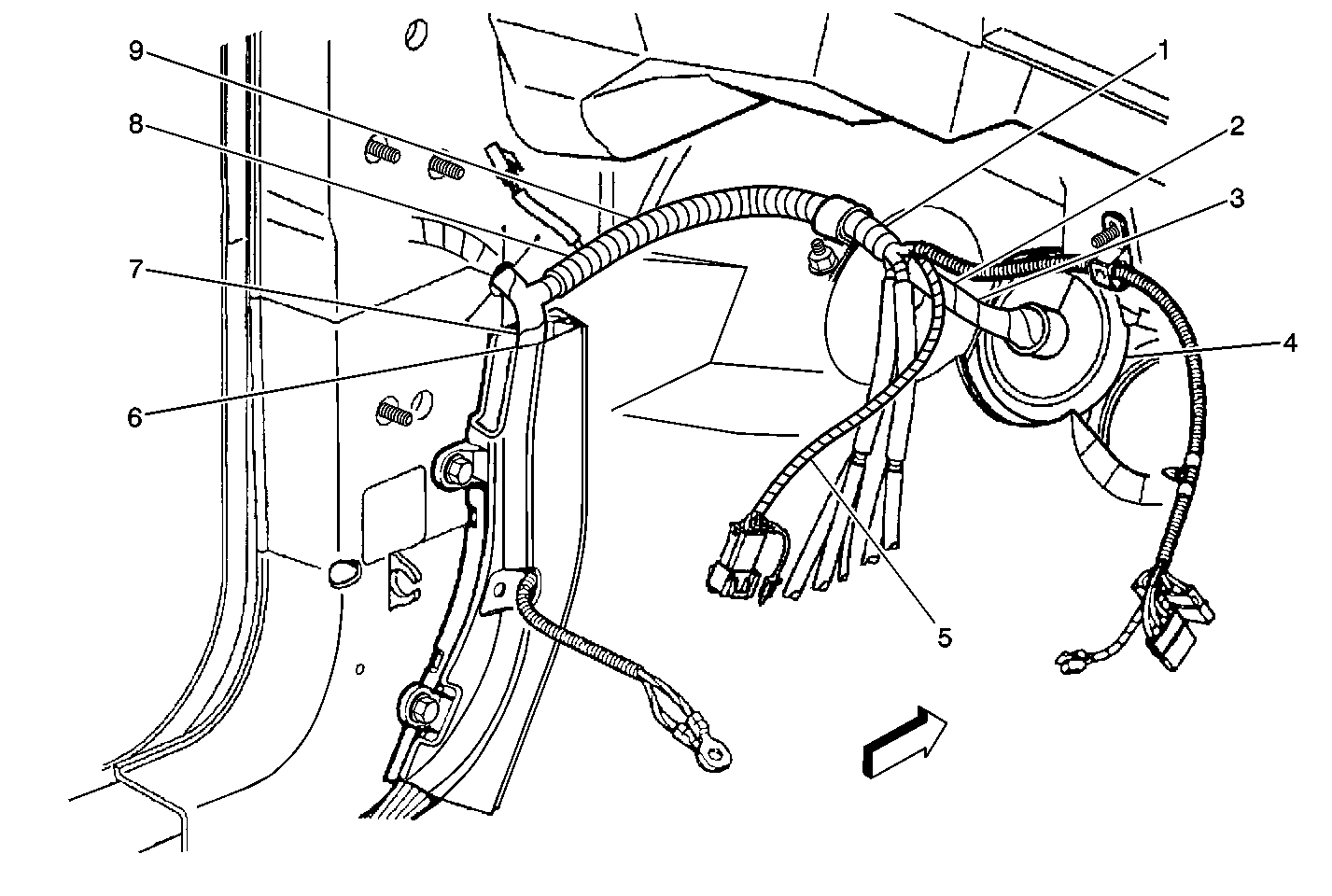 9
8
7
6
1
2
3
4
5