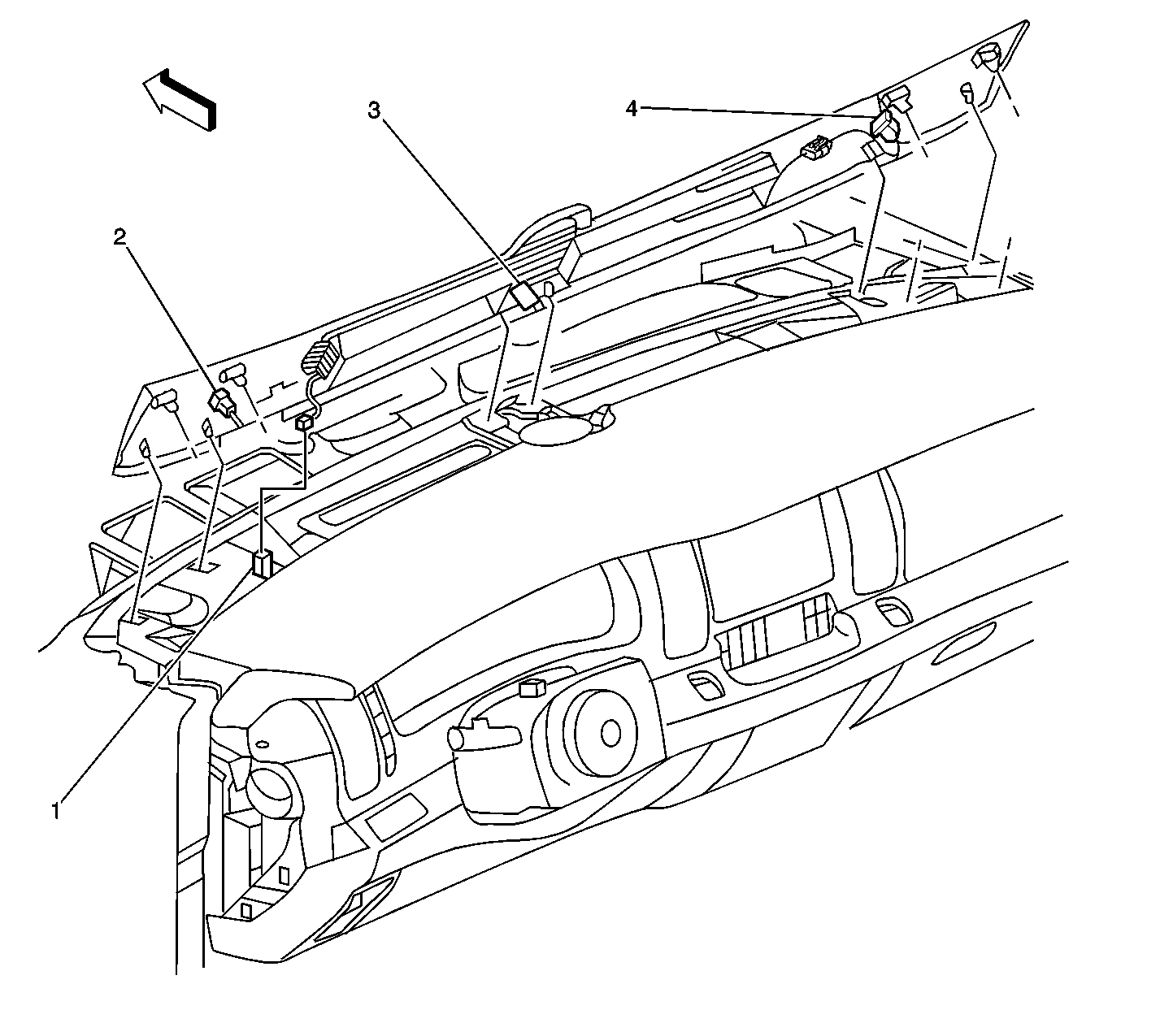 3
4
2
1