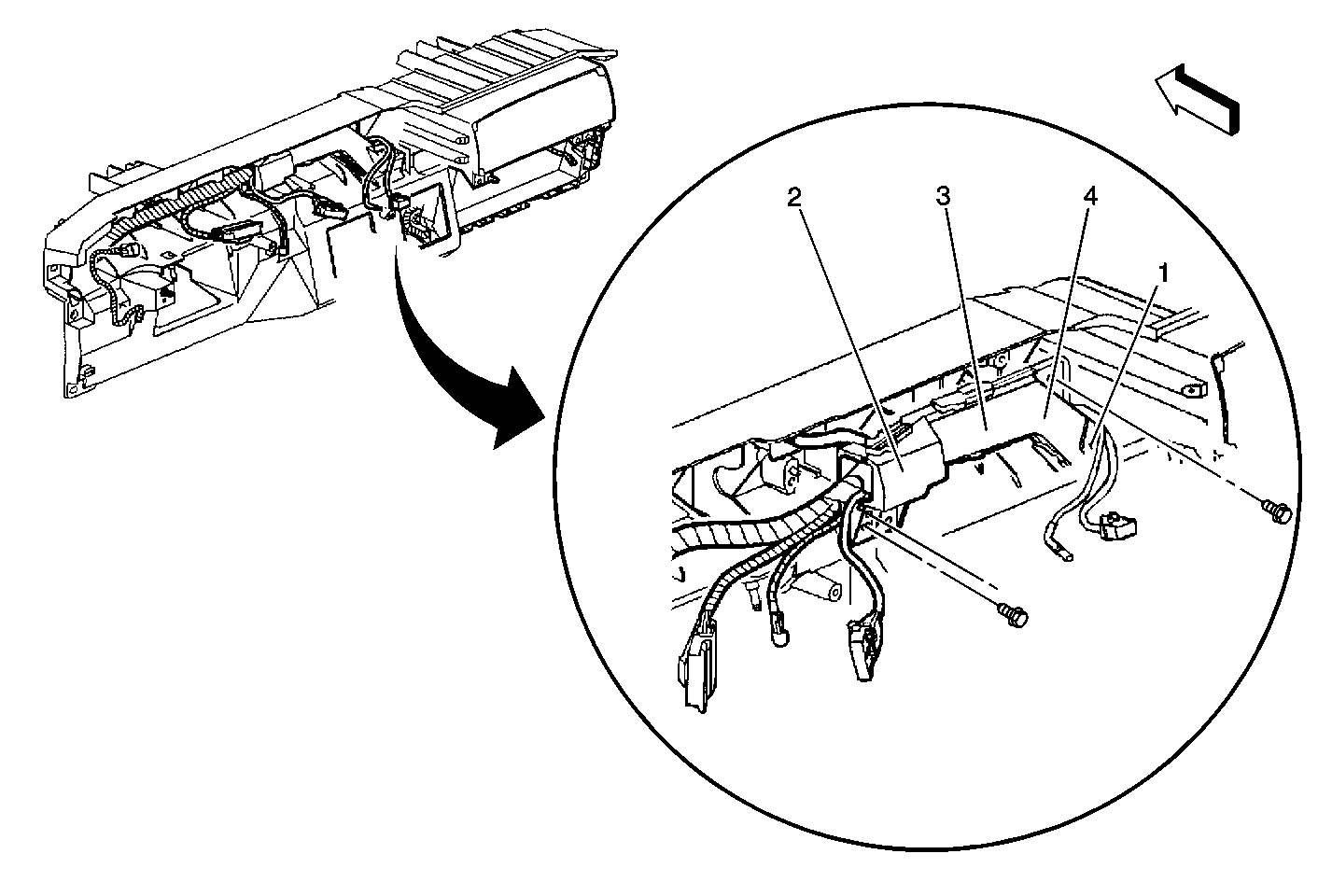 2
3
4
1