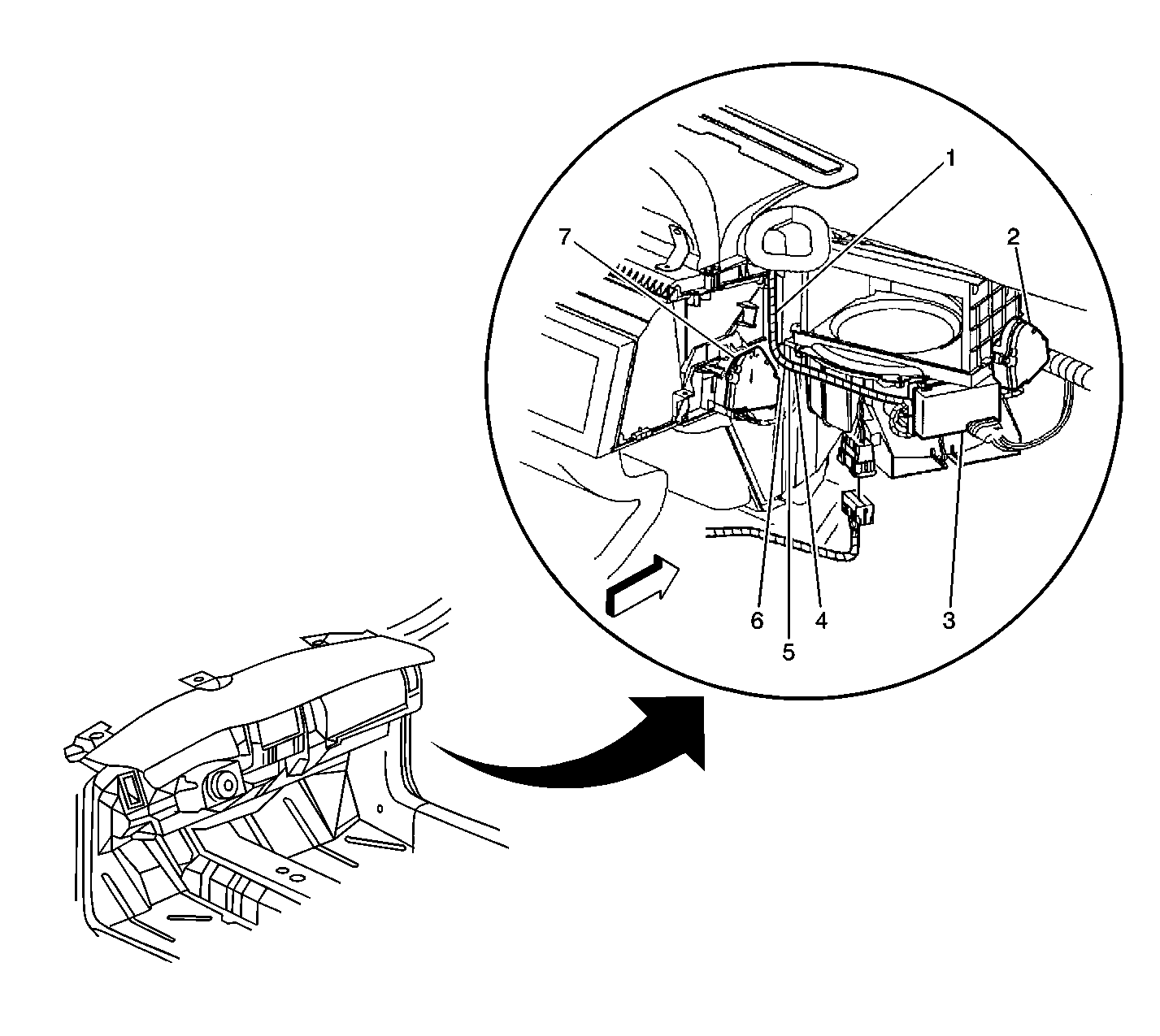 1
2
7
6
5
4
3