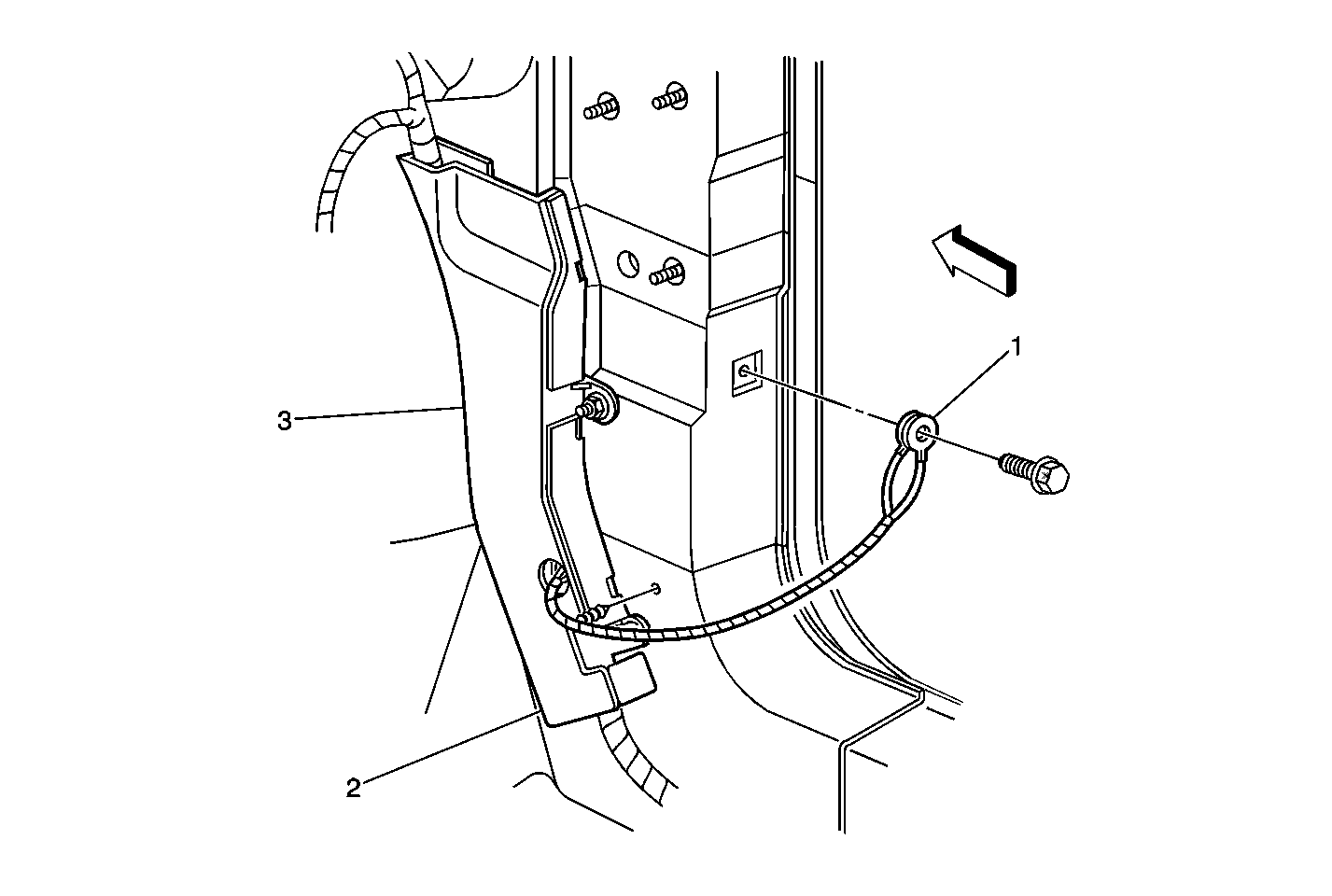 1
3
2