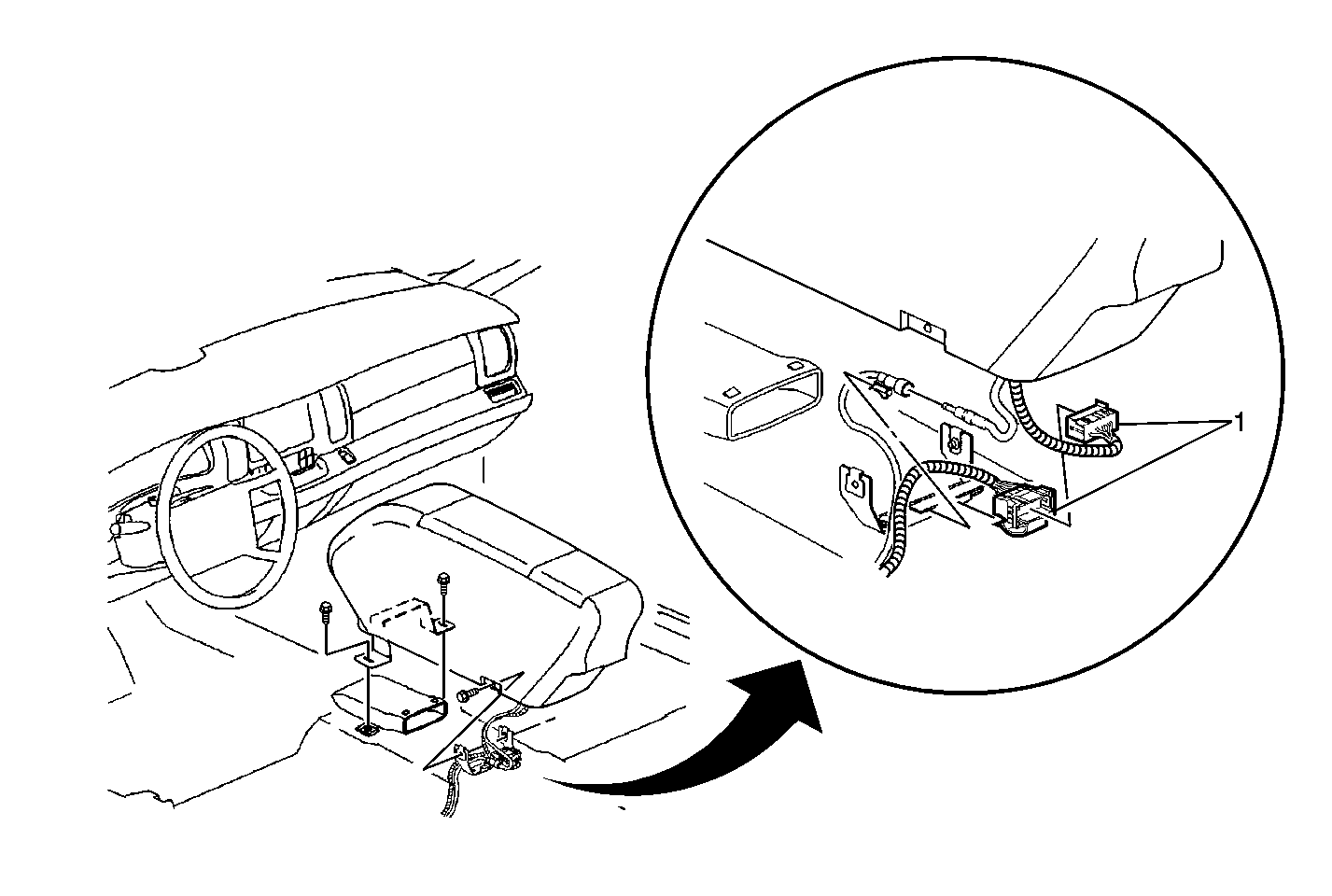 1