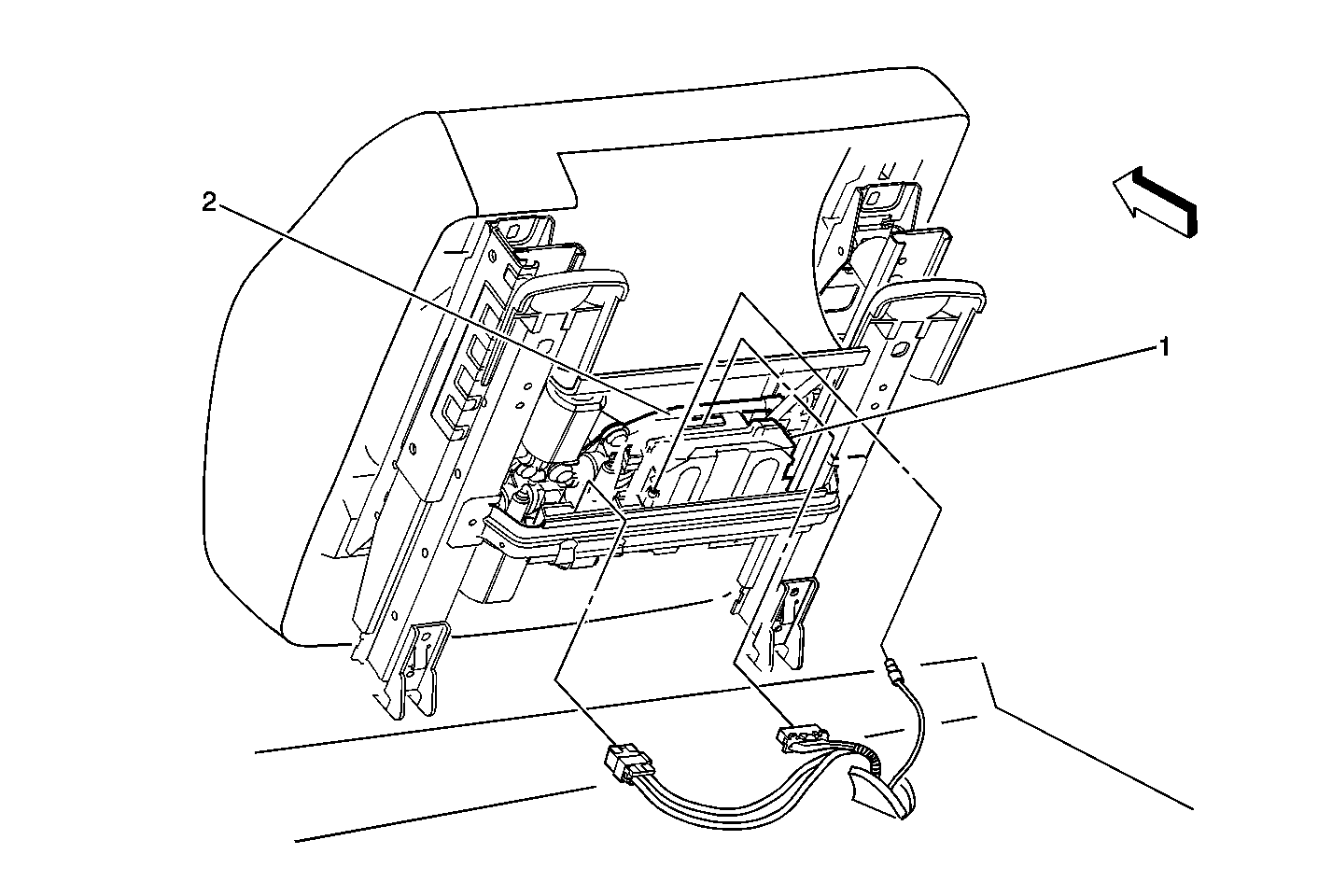 2

1