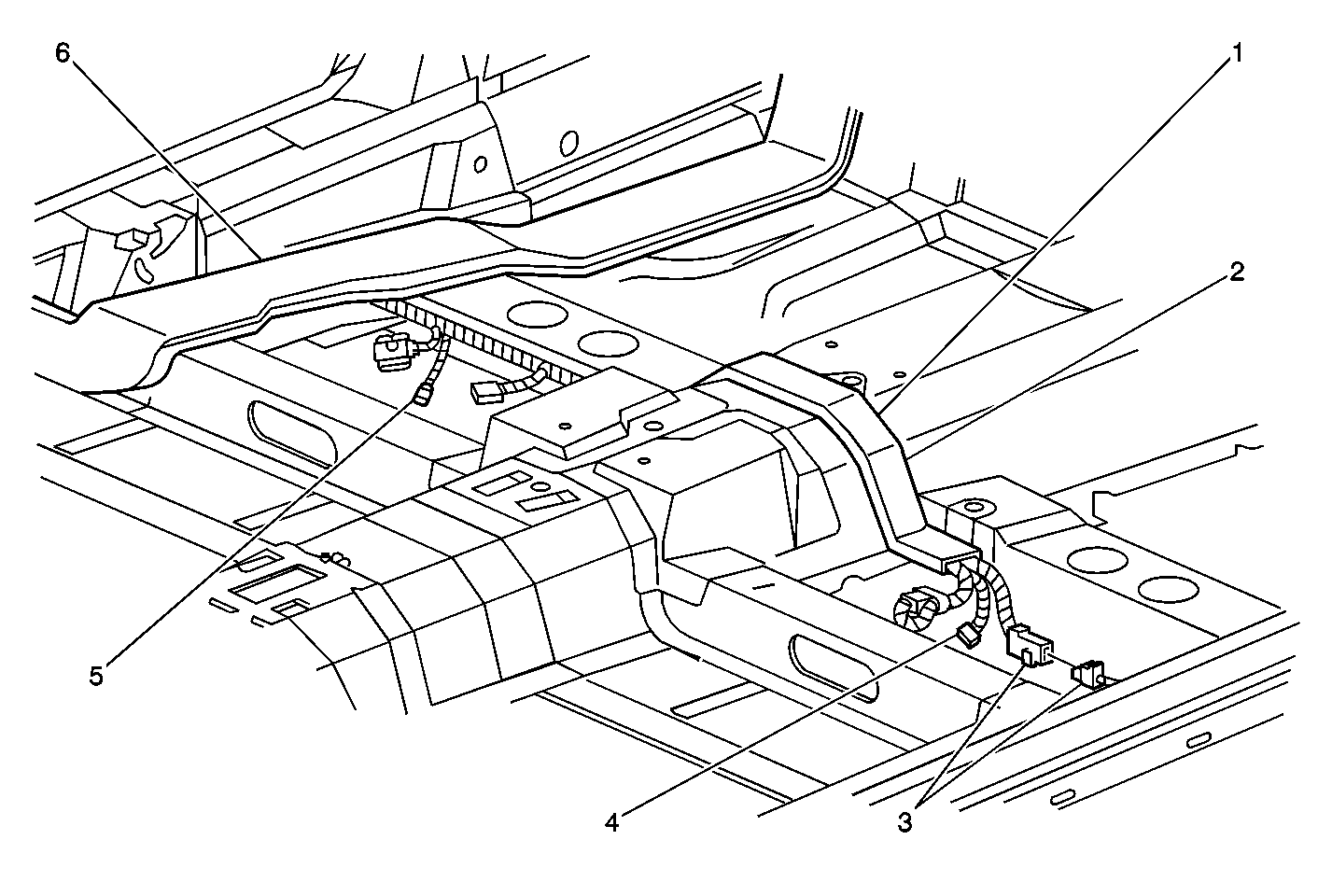 6
1
2
5
4
3