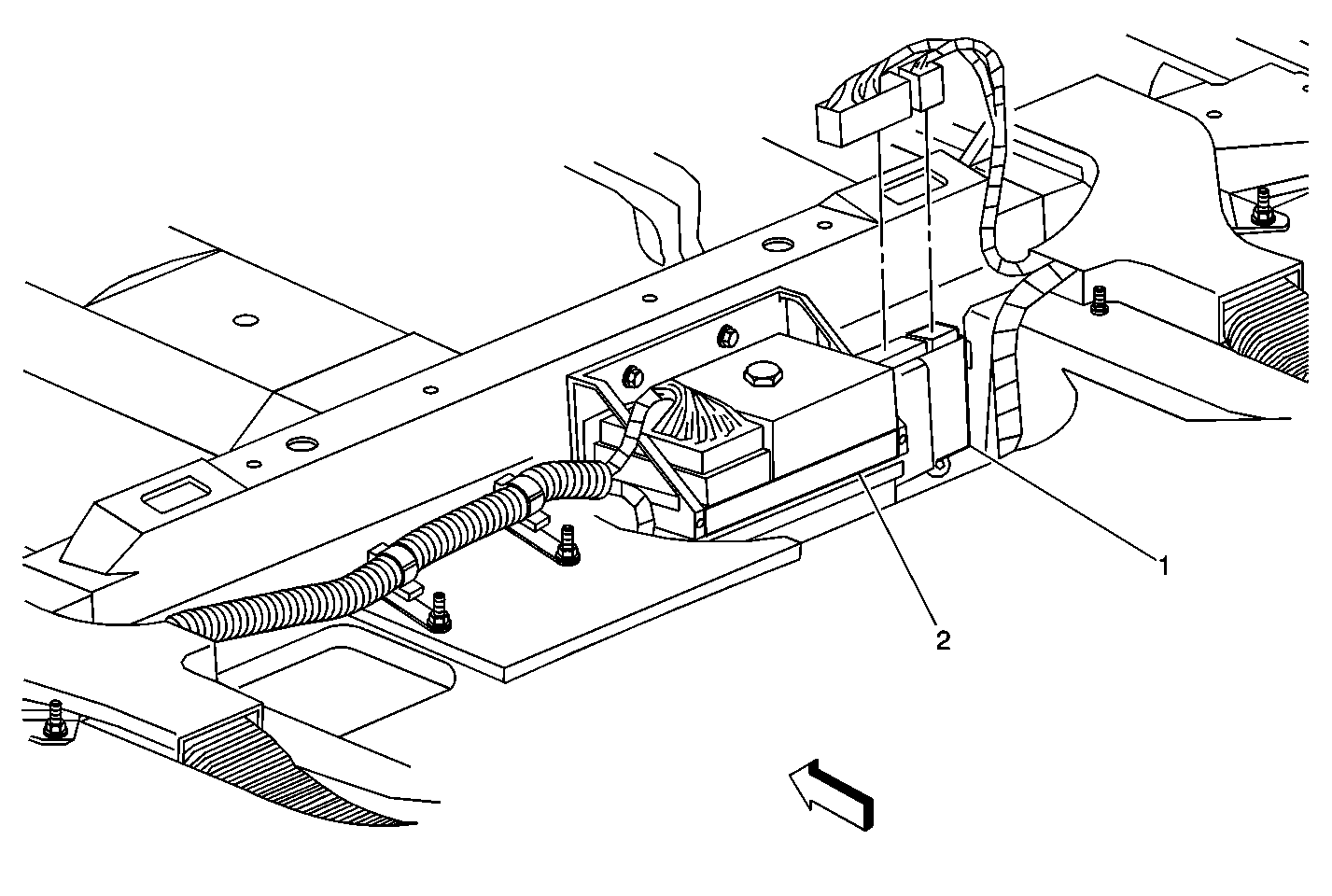 1

2