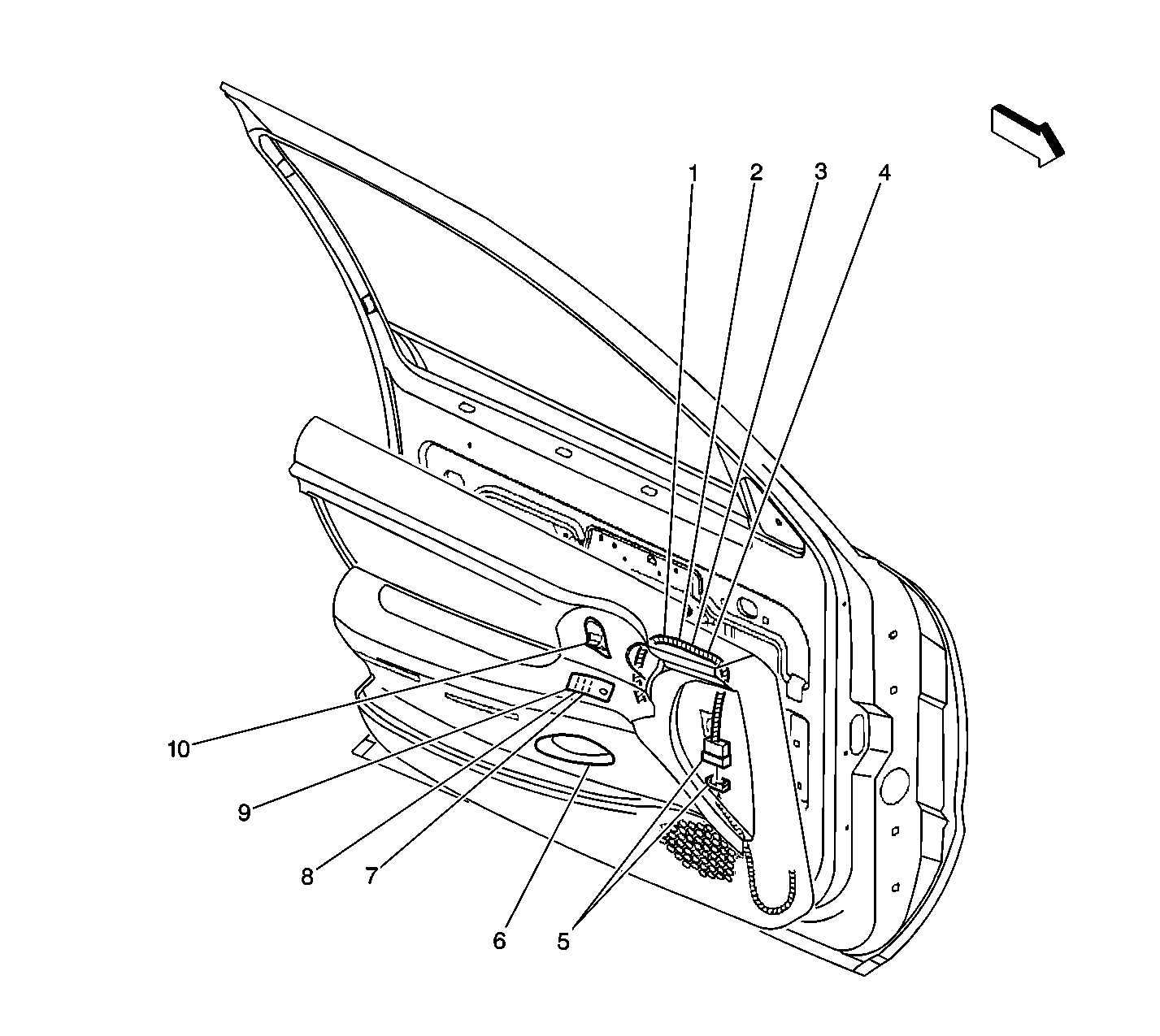 1
2
3
4
10
9
8
7
6
5