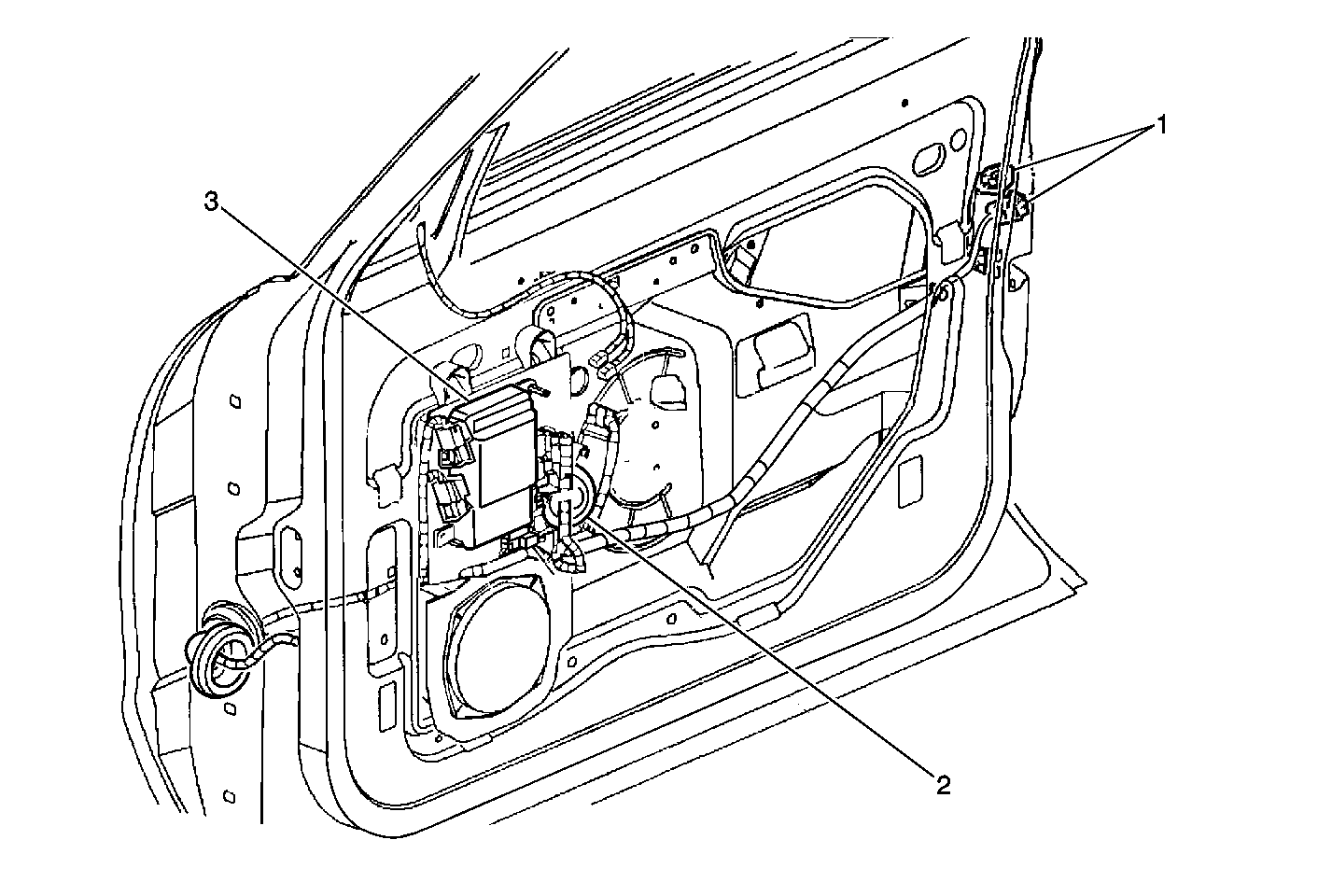 1
3
2