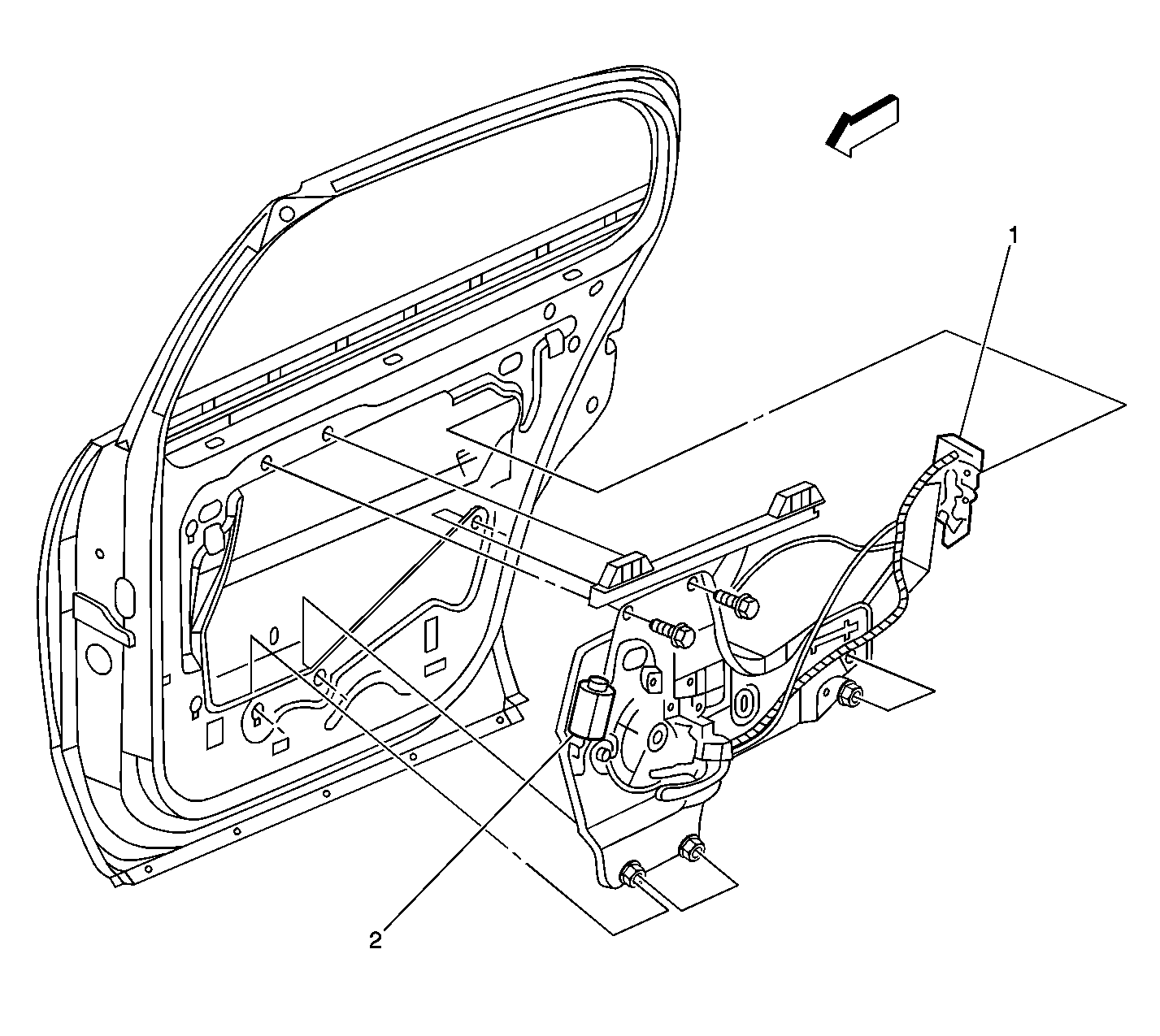 1

2