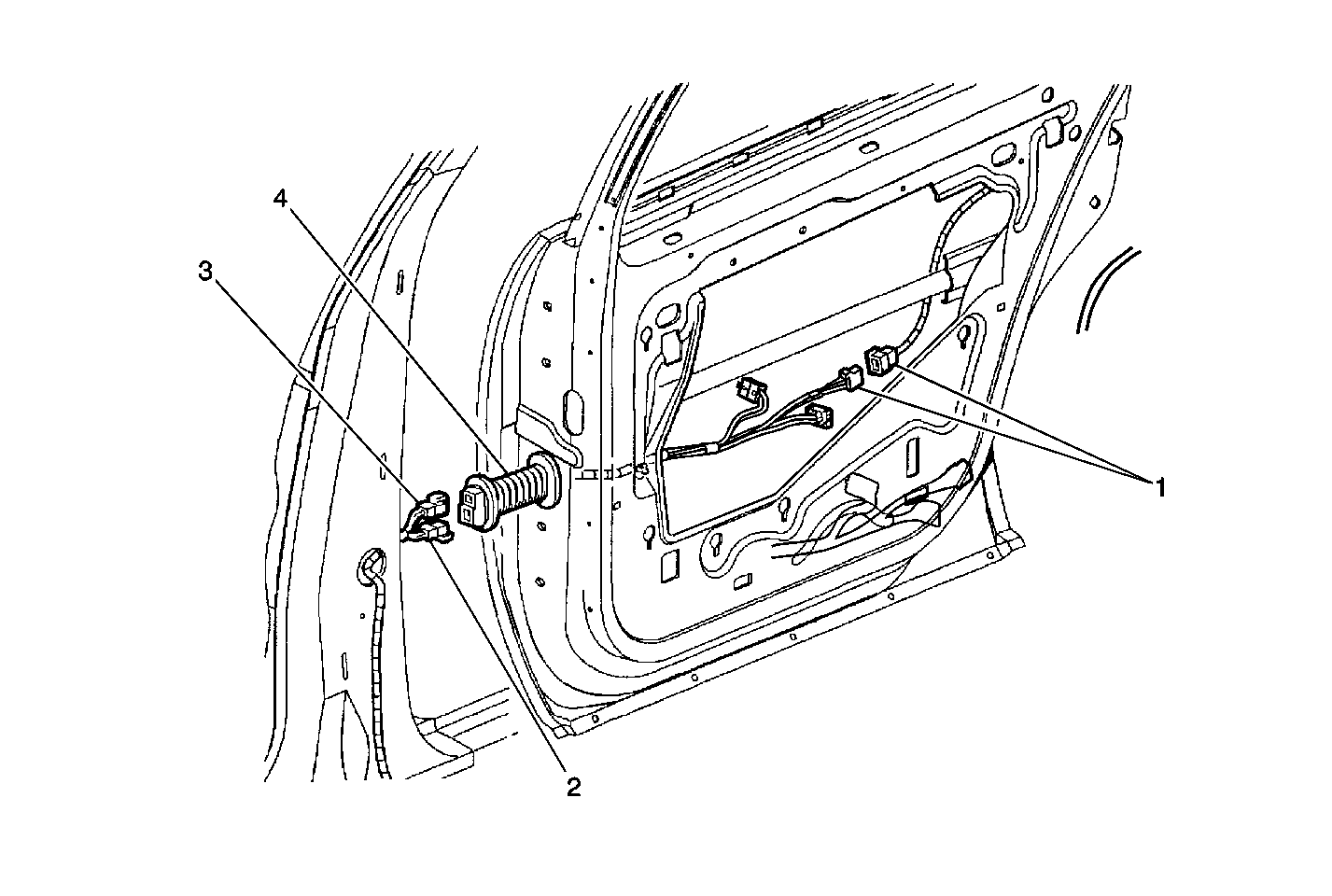 4
3
1
2