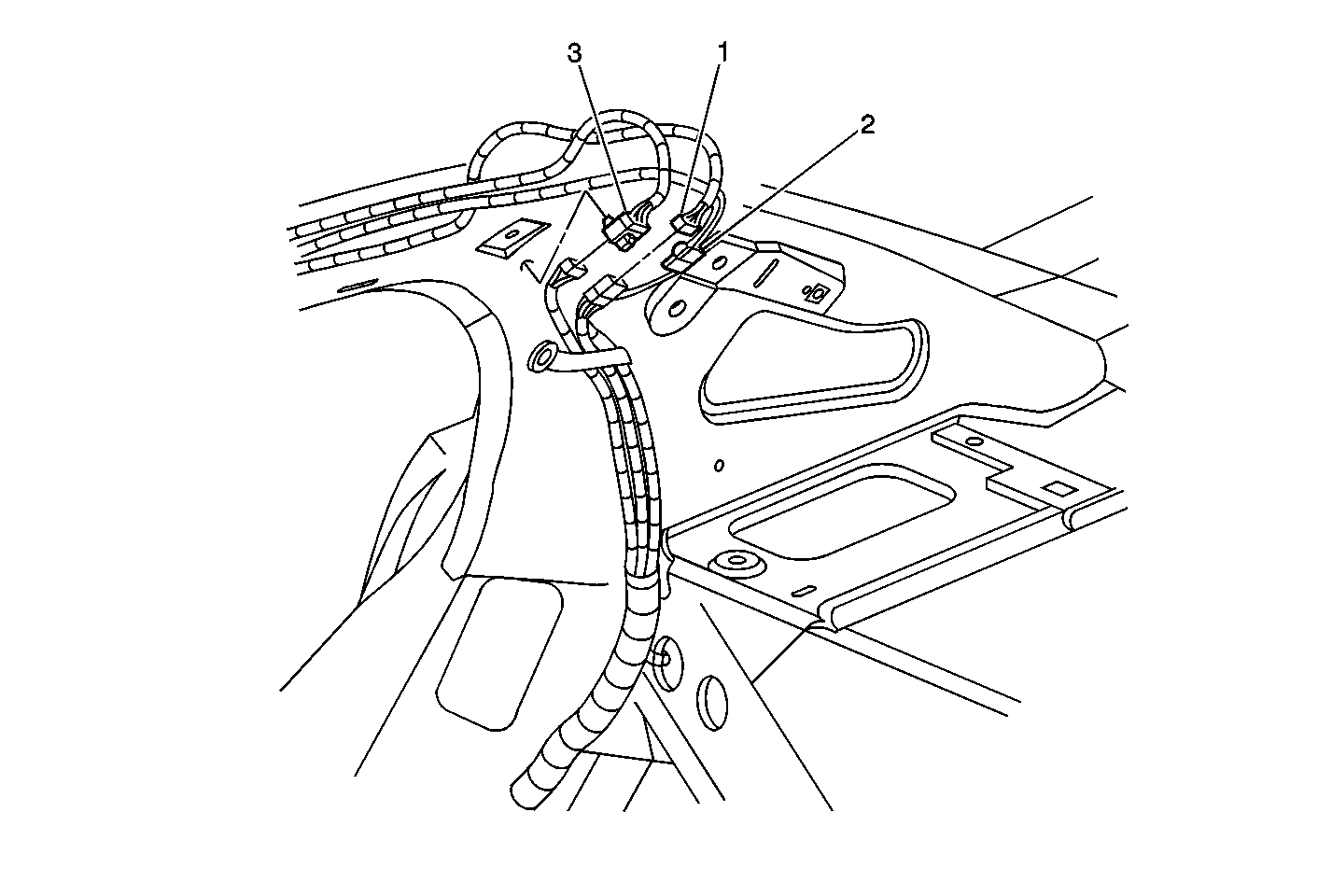 3
1
2