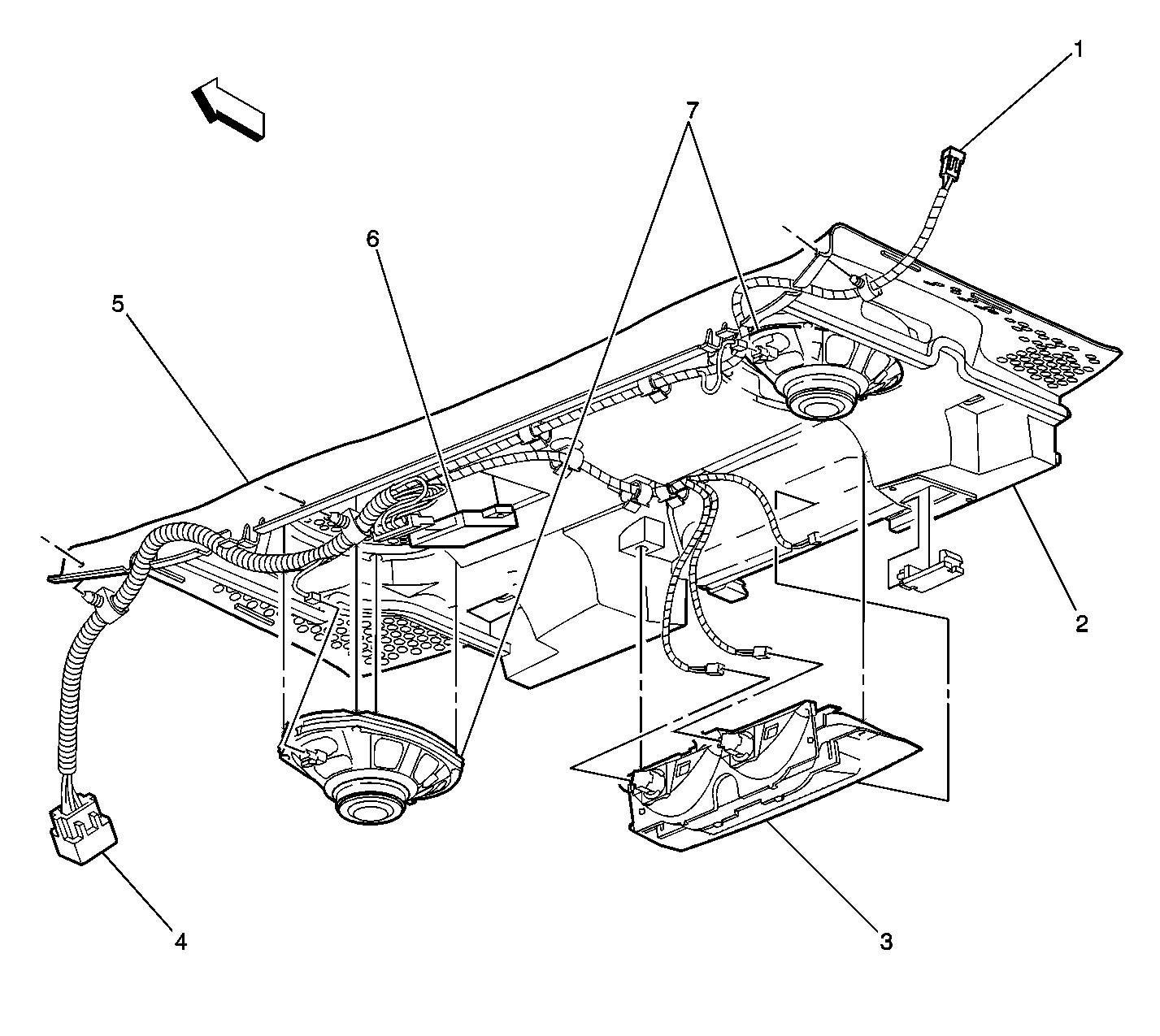 1
7
6
5
2
4
3