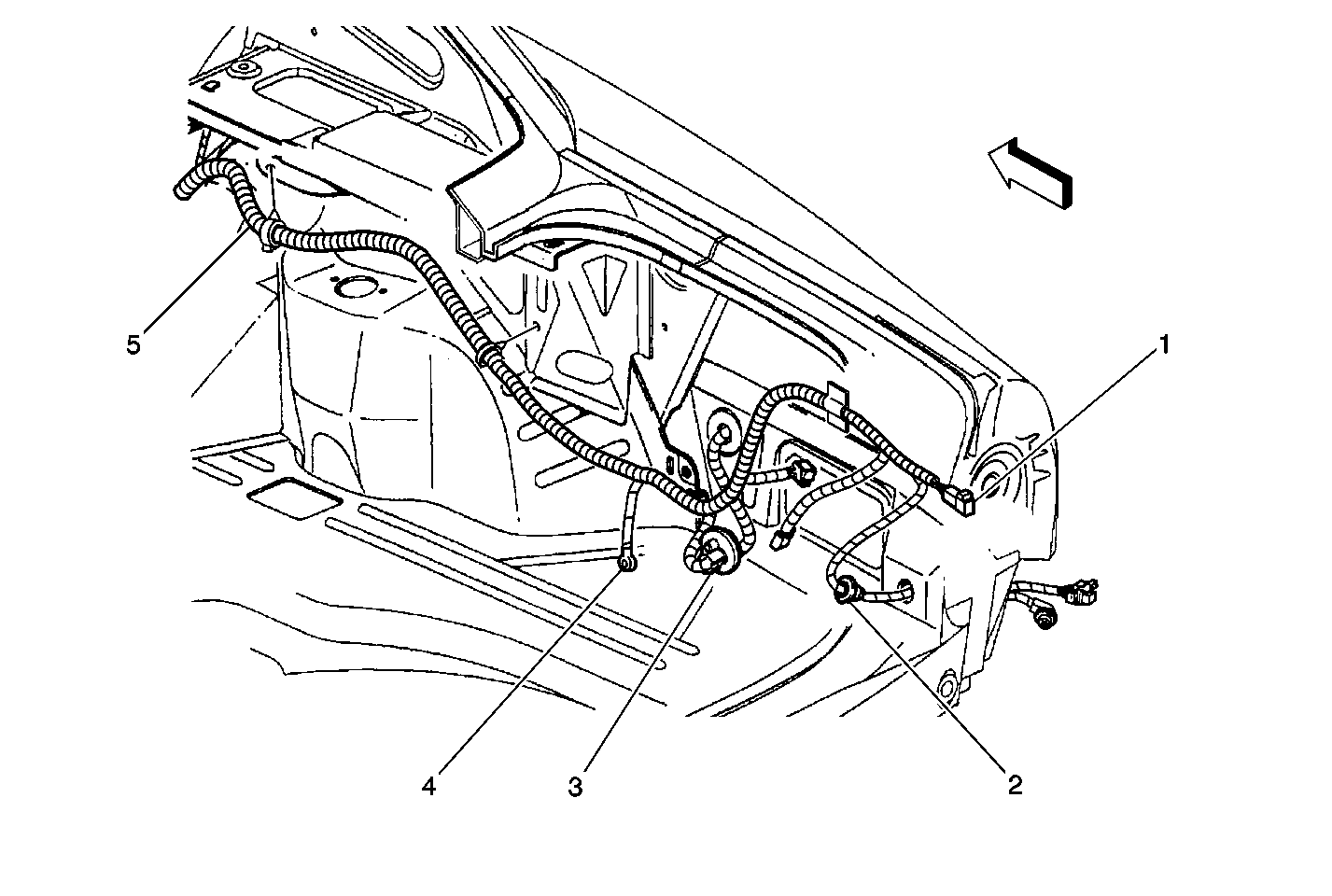 5

1

4

3

2