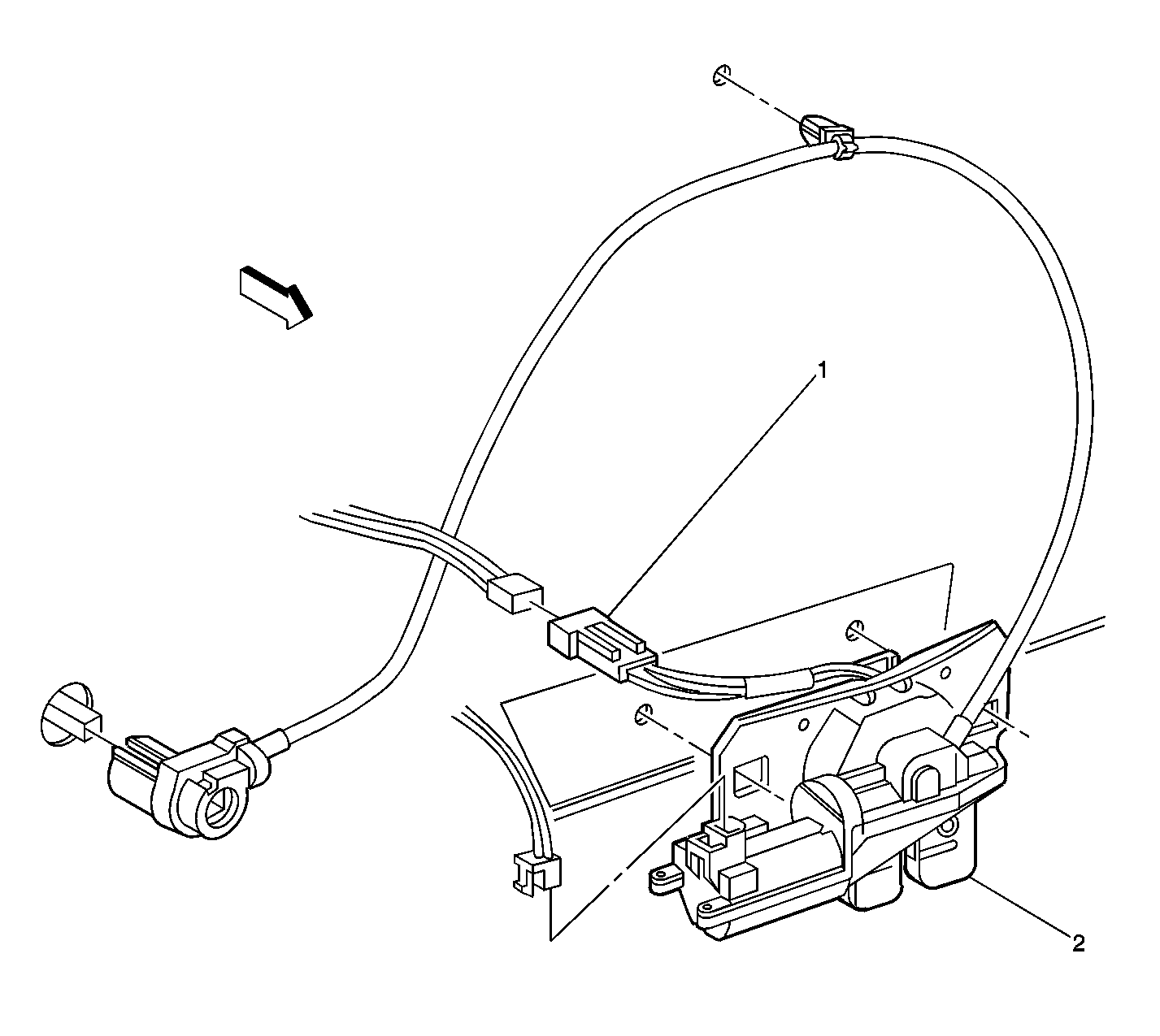 1
2