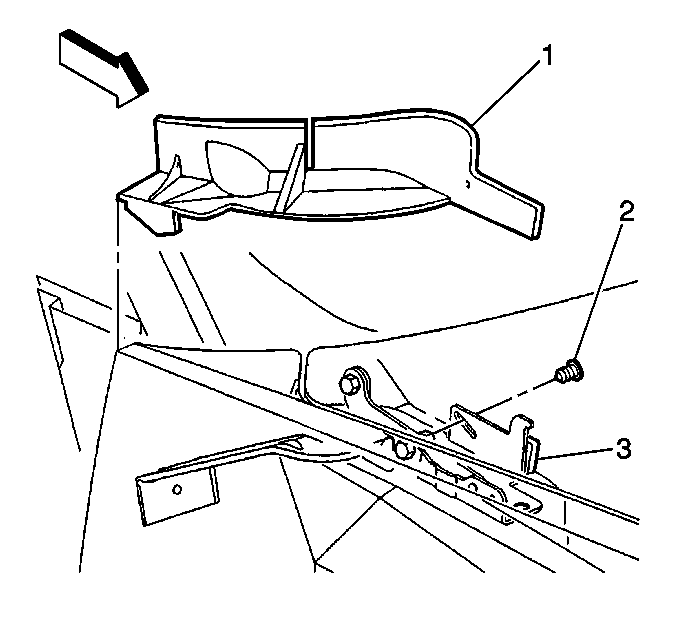 1
2
3