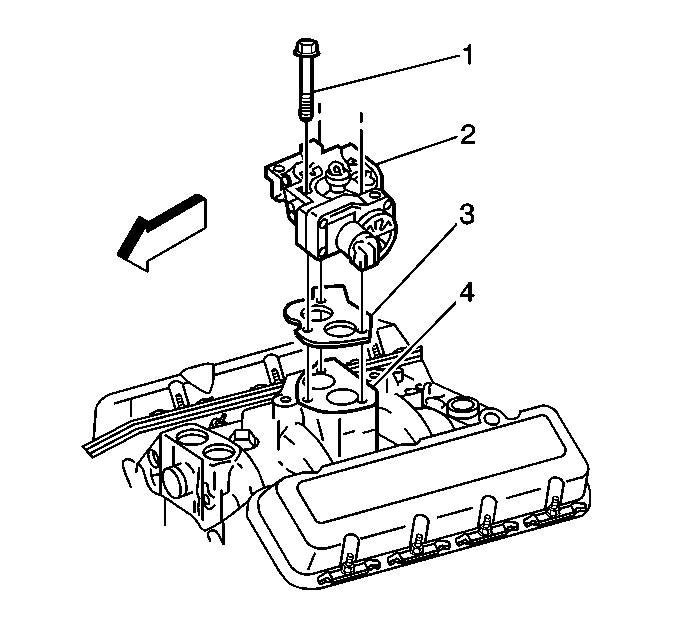 1
2
3
4