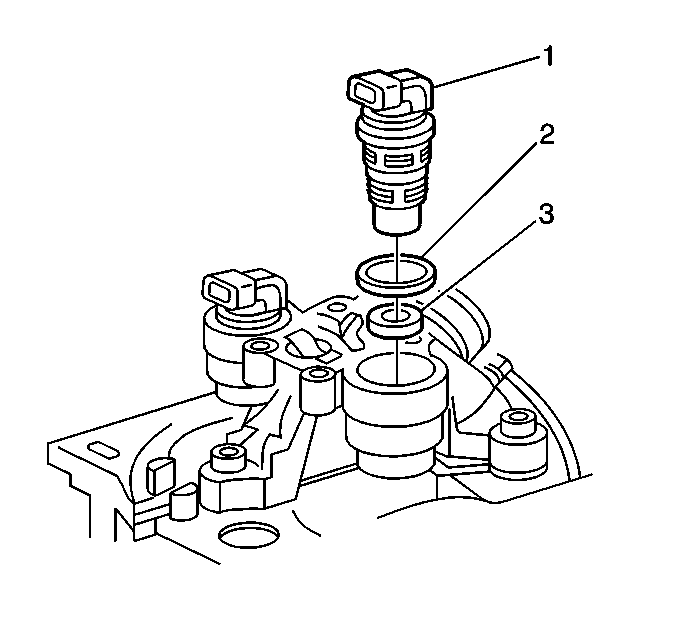 1
2
3