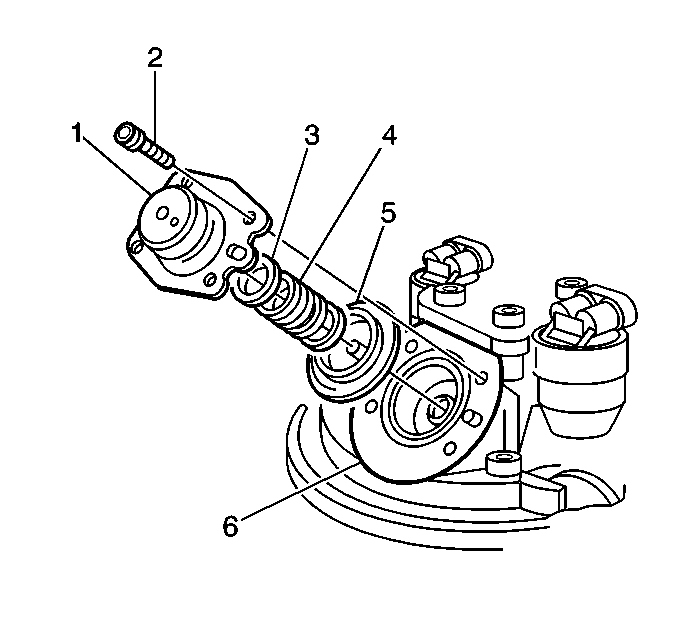 2
1
3
4
5
6