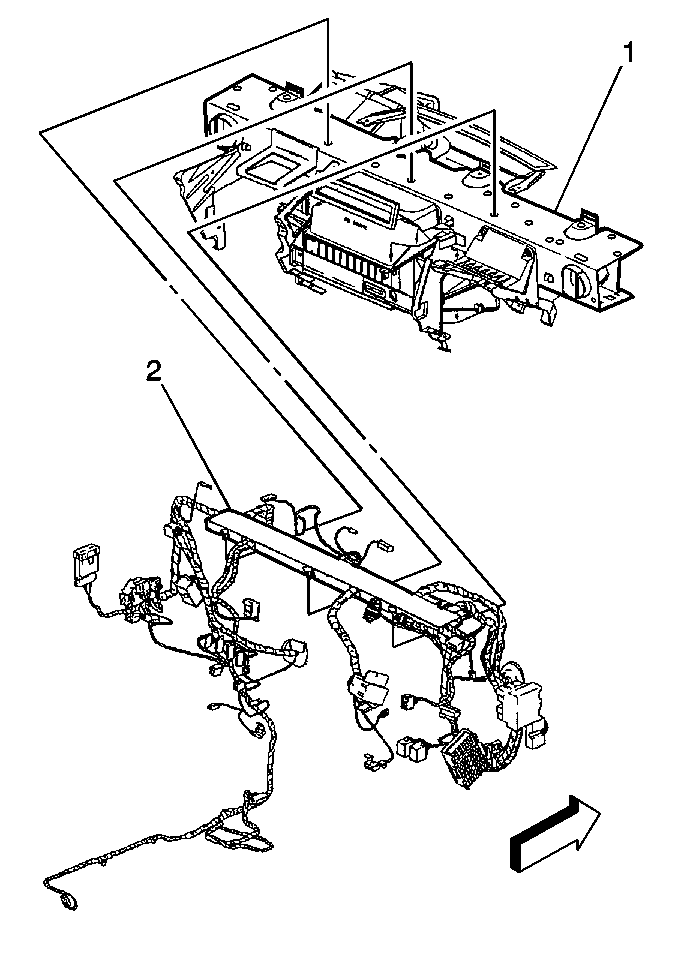 1

2