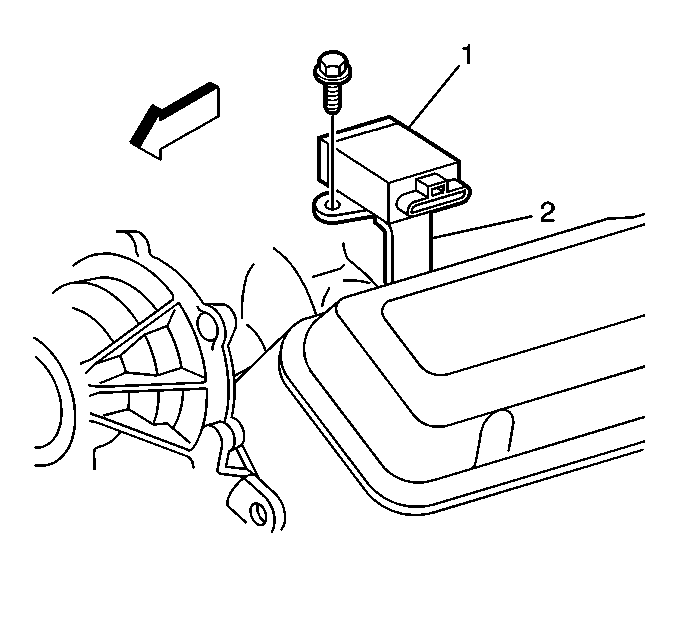 1
2