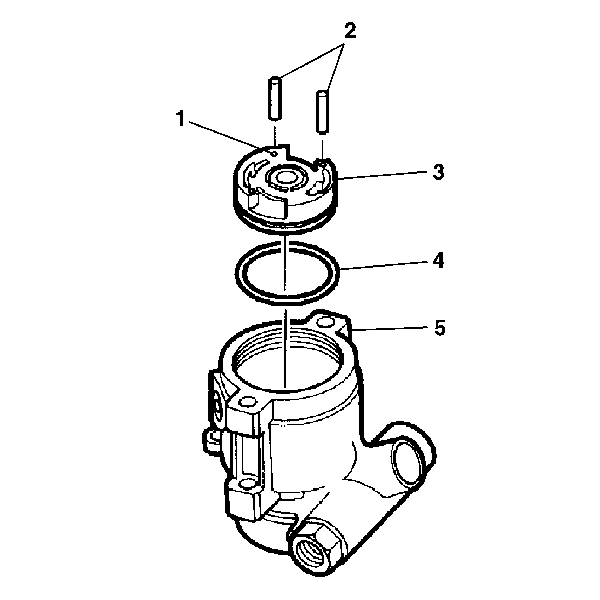 2
1
3
4
5