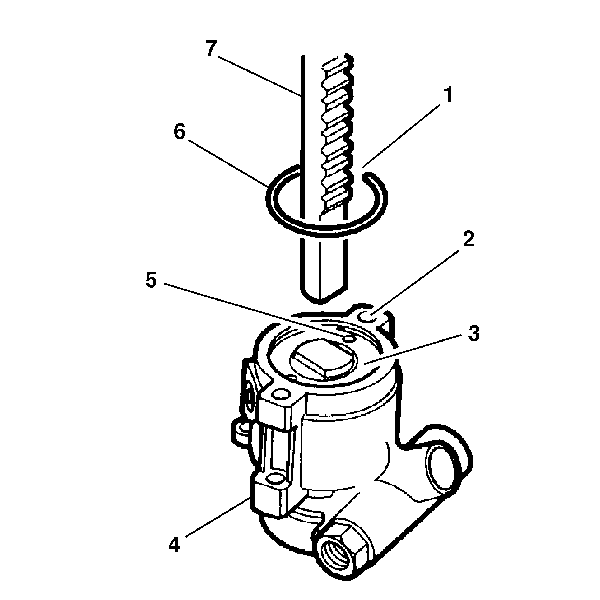 7
1
6
2
5
3
4