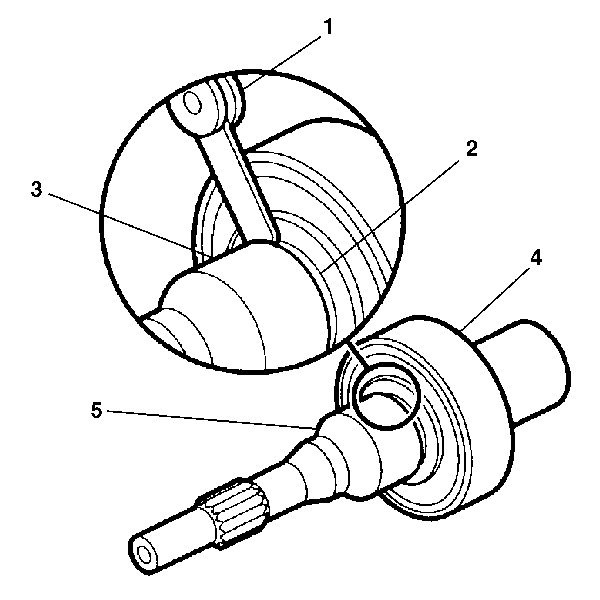 1
2
3
4
5