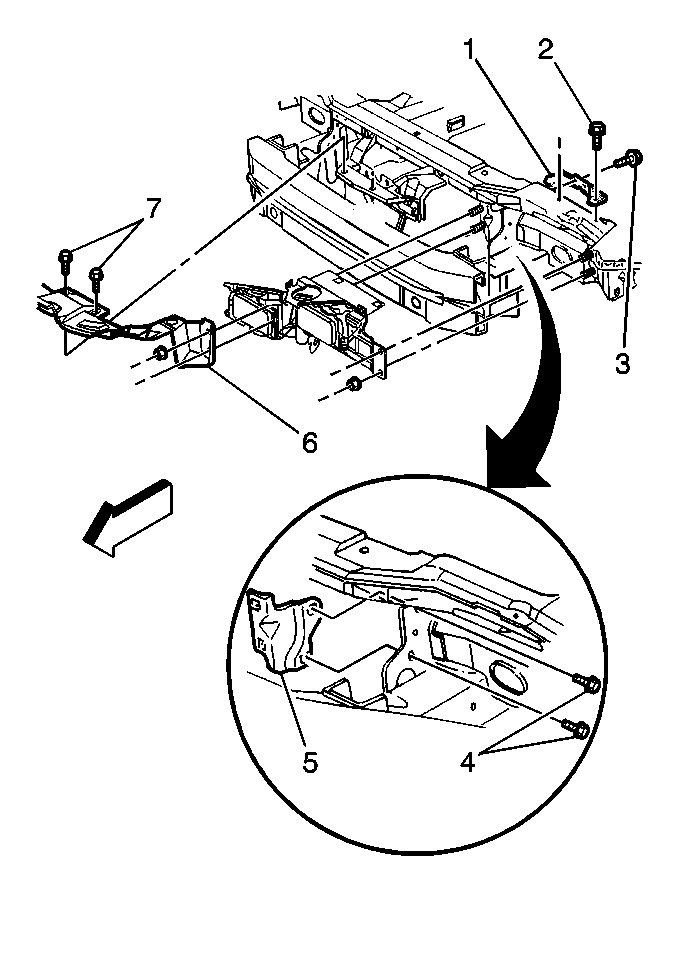 1
2
7
3
6
5
4