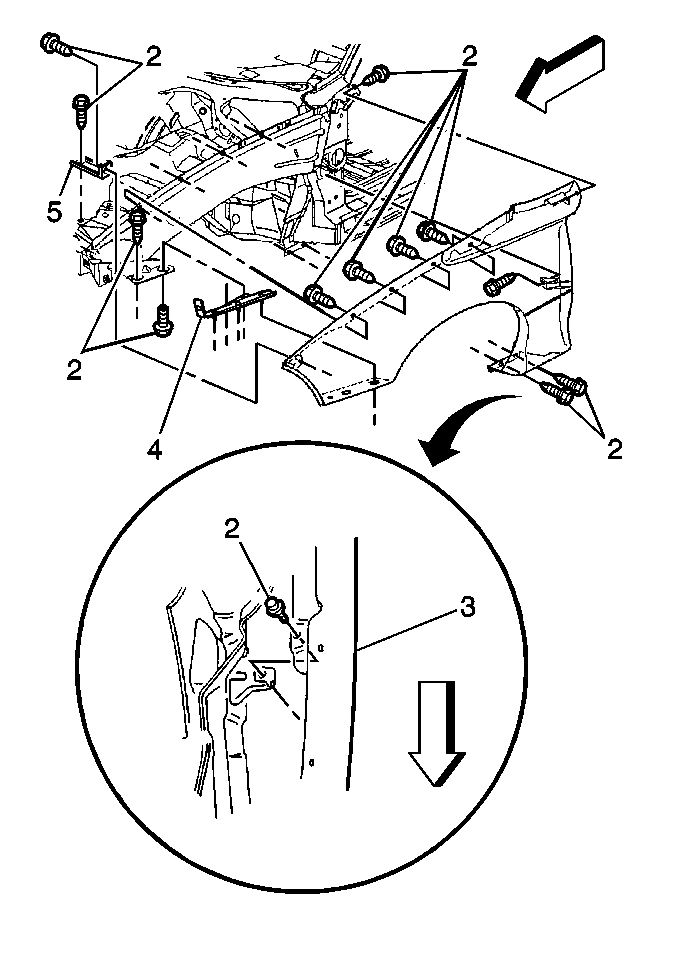 2
2
5
2
4
2
2
3